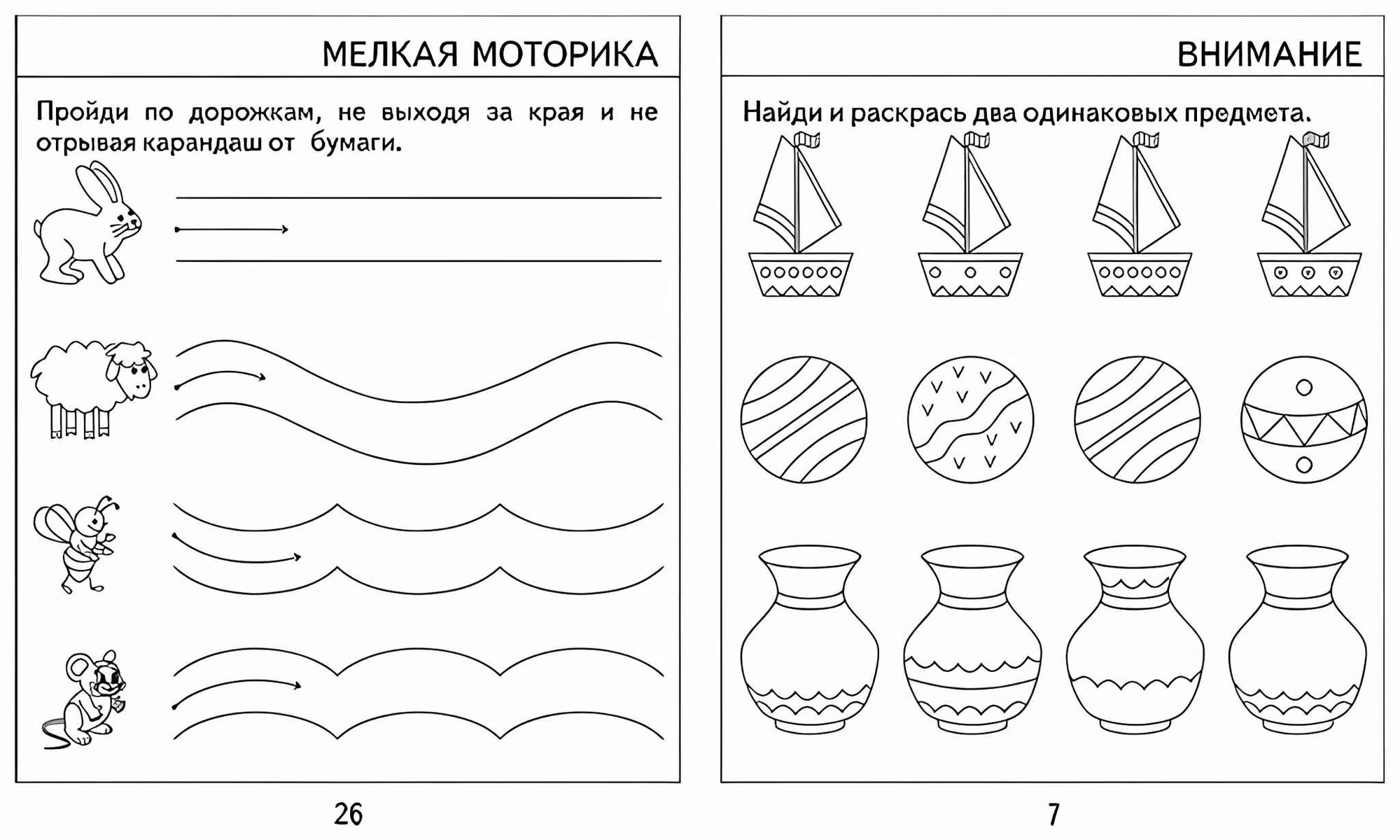 МЕЛКАЯ МОТОРИКА

Пройди по дорожкам, не выходя за края и не отрывая карандаш от бумаги.

26

ВНИМАНИЕ

Найди и раскрась два одинаковых предмета.

7