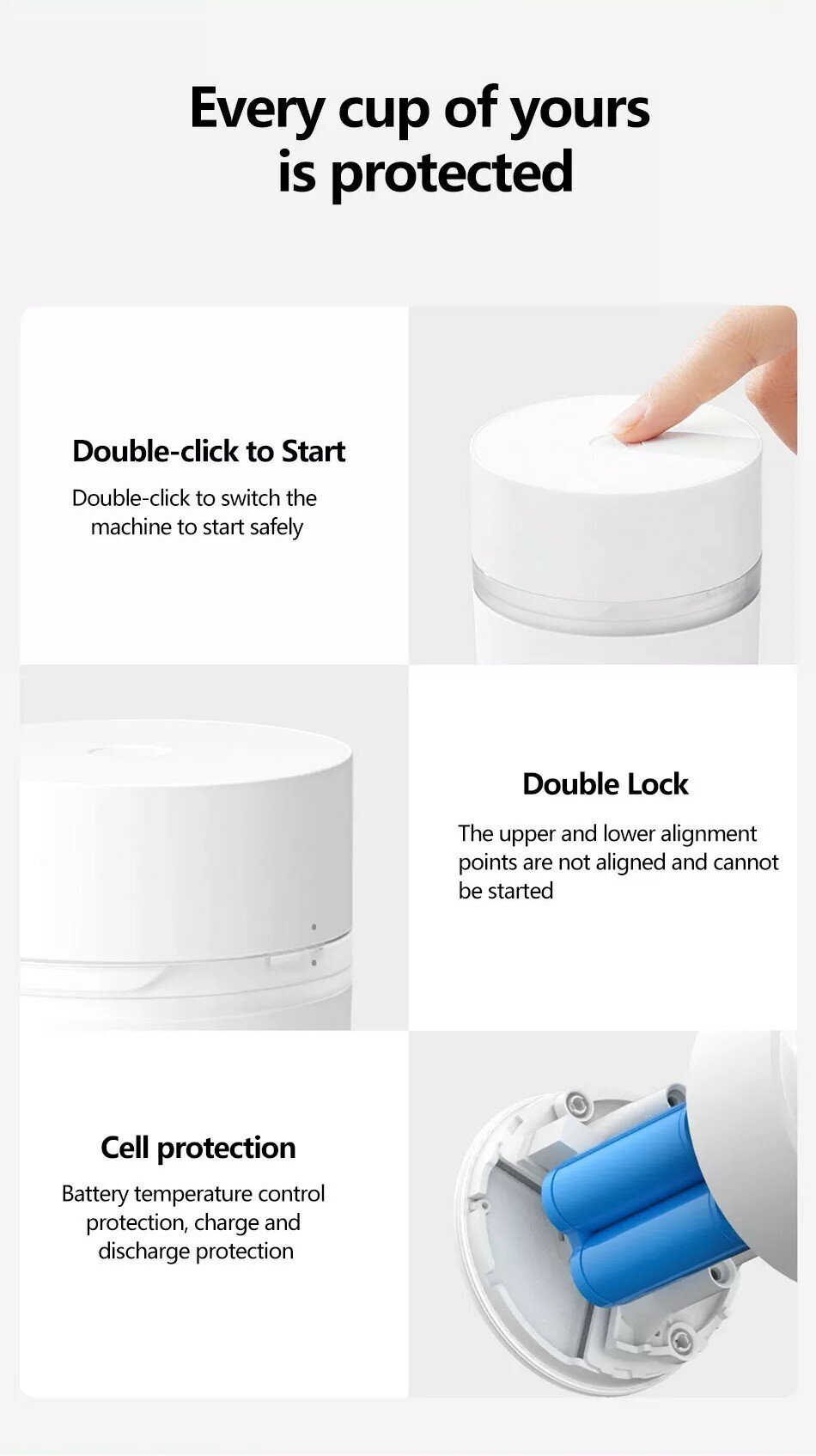 Every cup of yours is protected

Double-click to Start

Double-click to switch the machine to start safely

Double Lock

The upper and lower alignment points are not aligned and cannot be started

Cell protection

Battery temperature control protection, charge and discharge protection