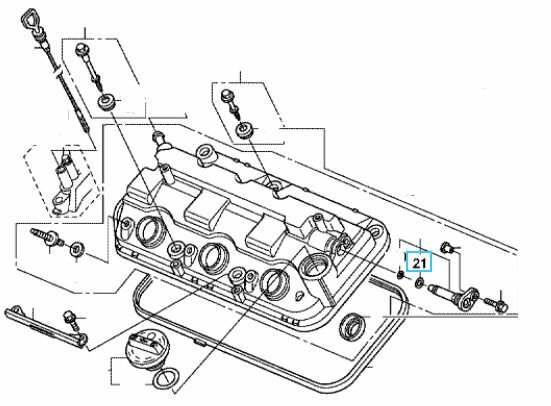 21