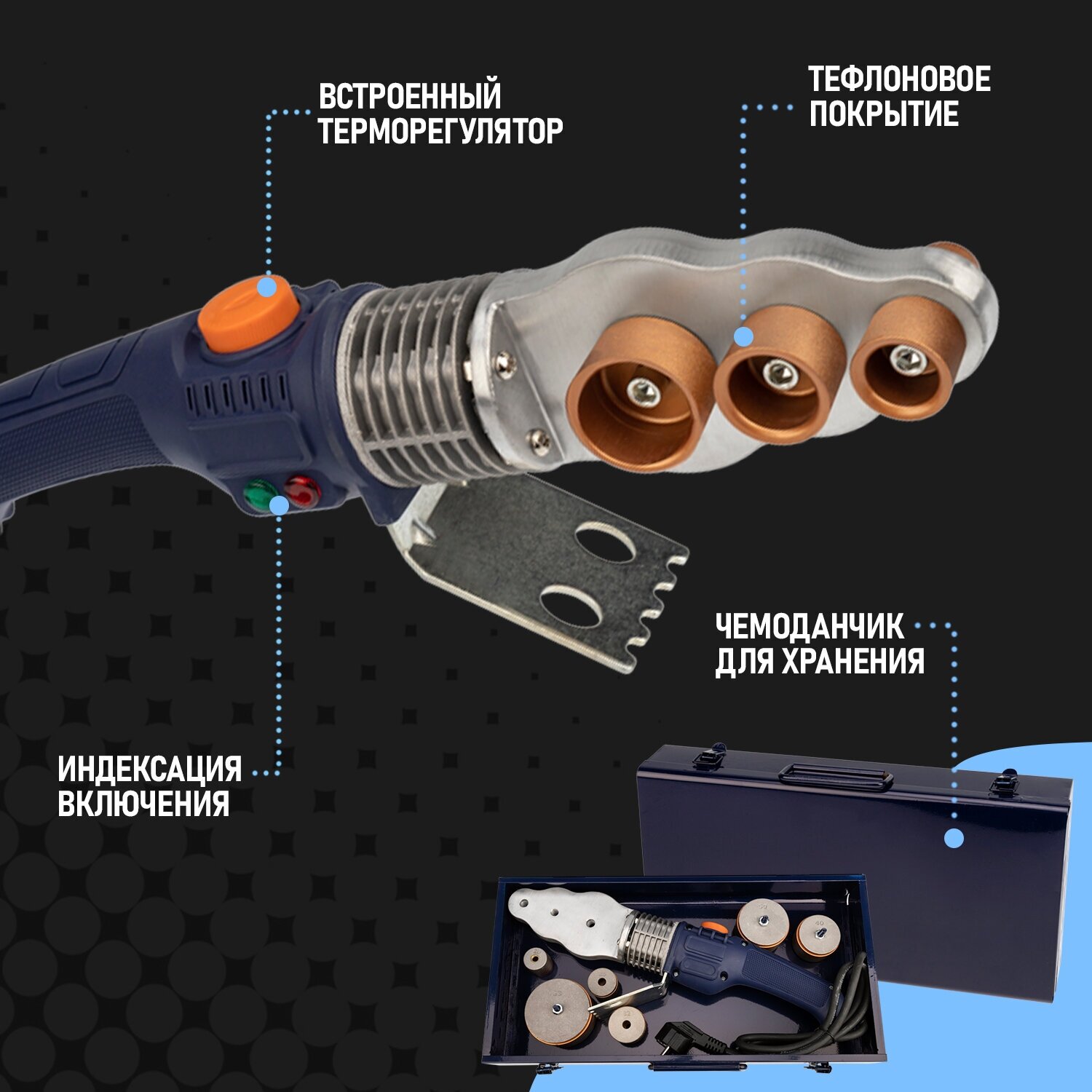 ВСТРОЕННЫЙ ТЕРМОРЕГУЛЯТОР

ТЕФЛОНОВОЕ ПОКРЫТИЕ

ЧЕМОДАНЧИК ДЛЯ ХРАНЕНИЯ

ИНДЕКСАЦИЯ ВКЛЮЧЕНИЯ