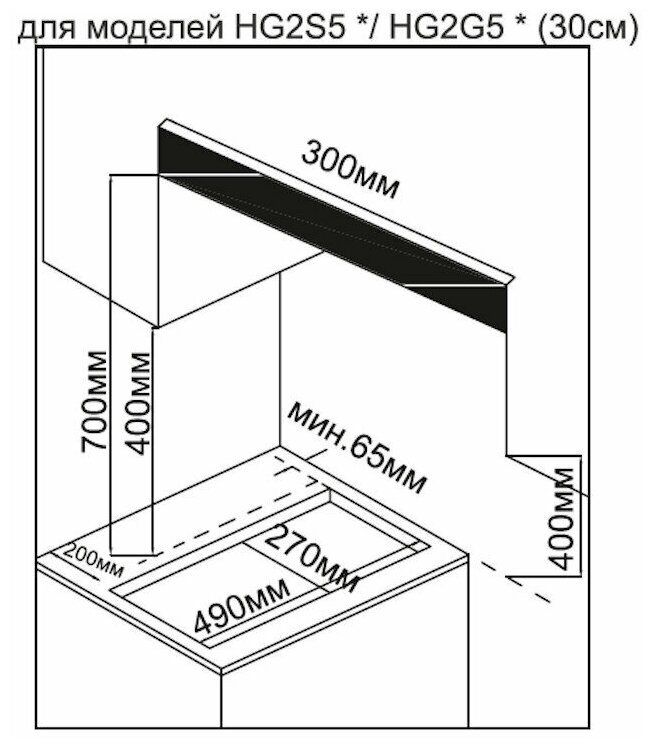 для моделей HG2S5 */ HG2G5 * (30см)

300мм

700мм

400мм

мин.65мм

400мм

200мм

270мм

490мм