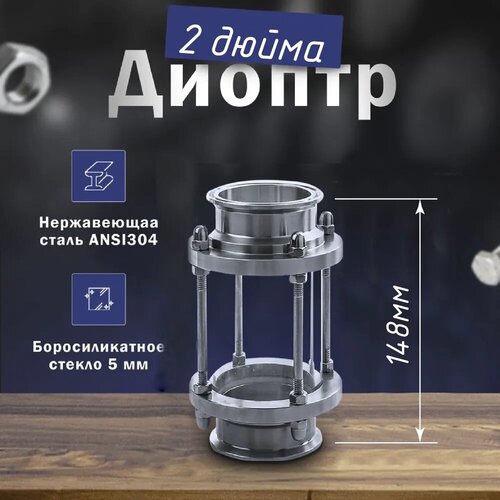 2 дюйма
Диоптр

Нержавеющаа сталь ANSI304

Боросиликатное стекло 5 мм

148мм