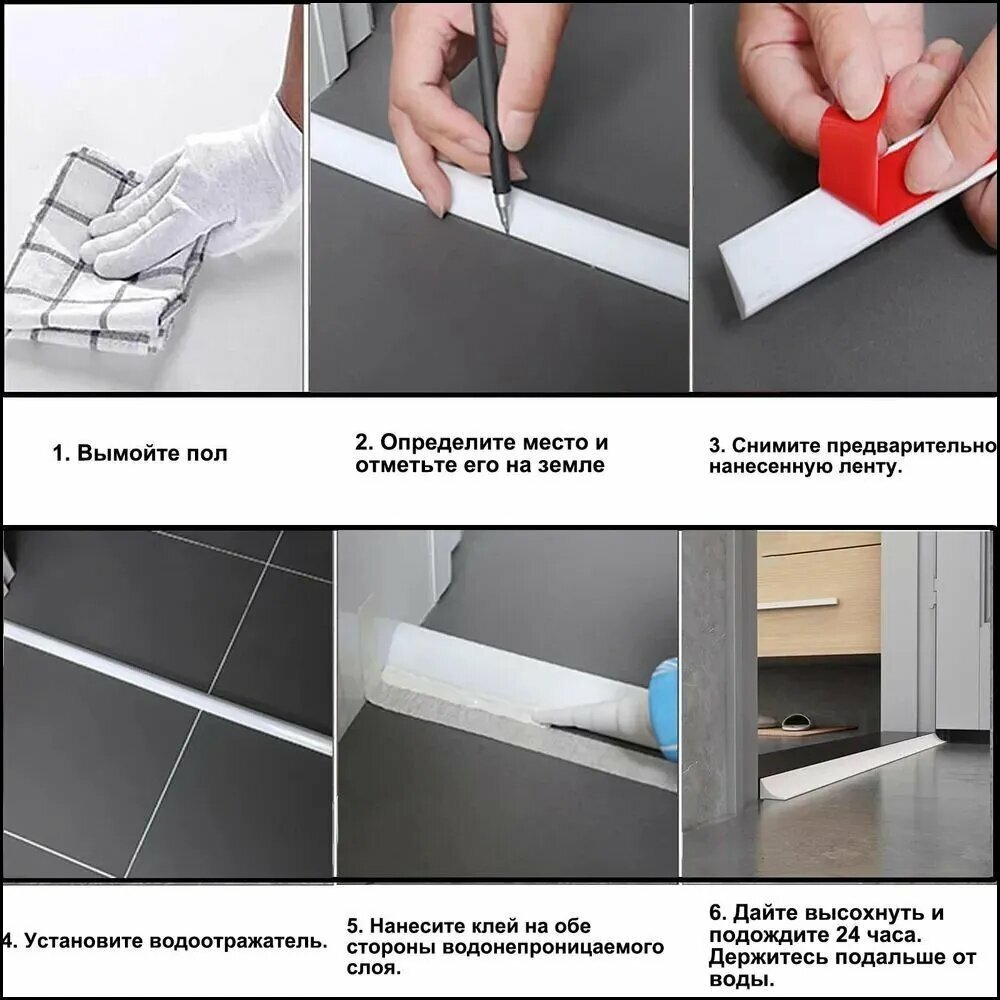 1. Вымойте пол

2. Определите место и отметьте его на земле

3. Снимите предварительно нанесенную ленту.

4. Установите водоотражатель.

5. Нанесите клей на обе стороны водонепроницаемого слоя.

6. Дайте высохнуть и подождите 24 часа. Держитесь подальше от воды.