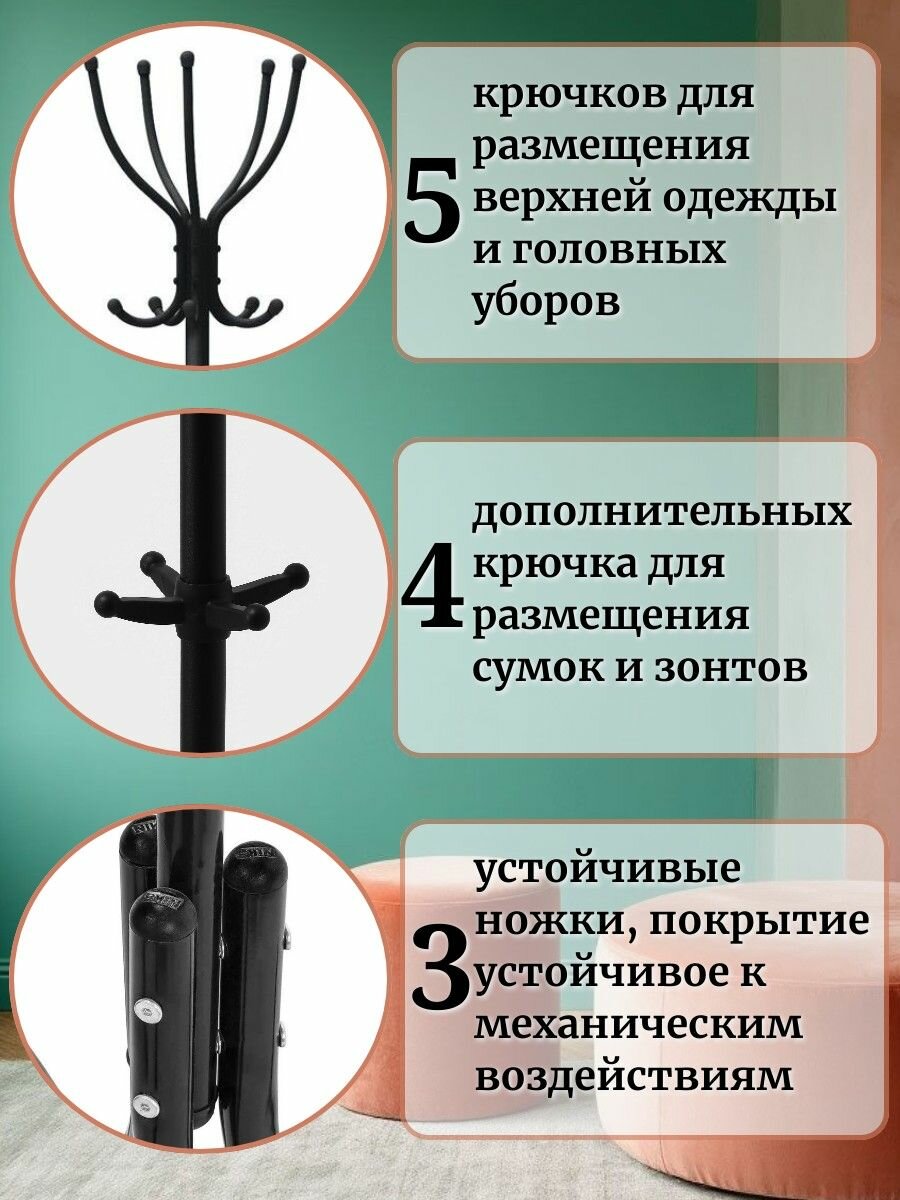 5 крючков для размещения верхней одежды и головных уборов

4 дополнительных крючка для размещения сумок и зонтов

3 устойчивые ножки, покрытие устойчивое к механическим воздействиям