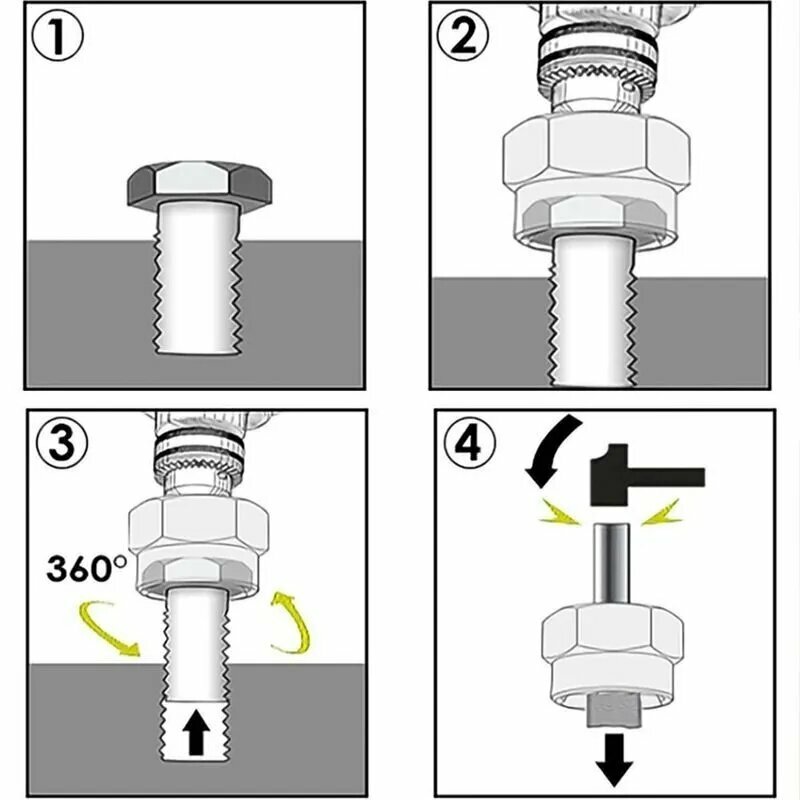 ① ② ③ 360° ④