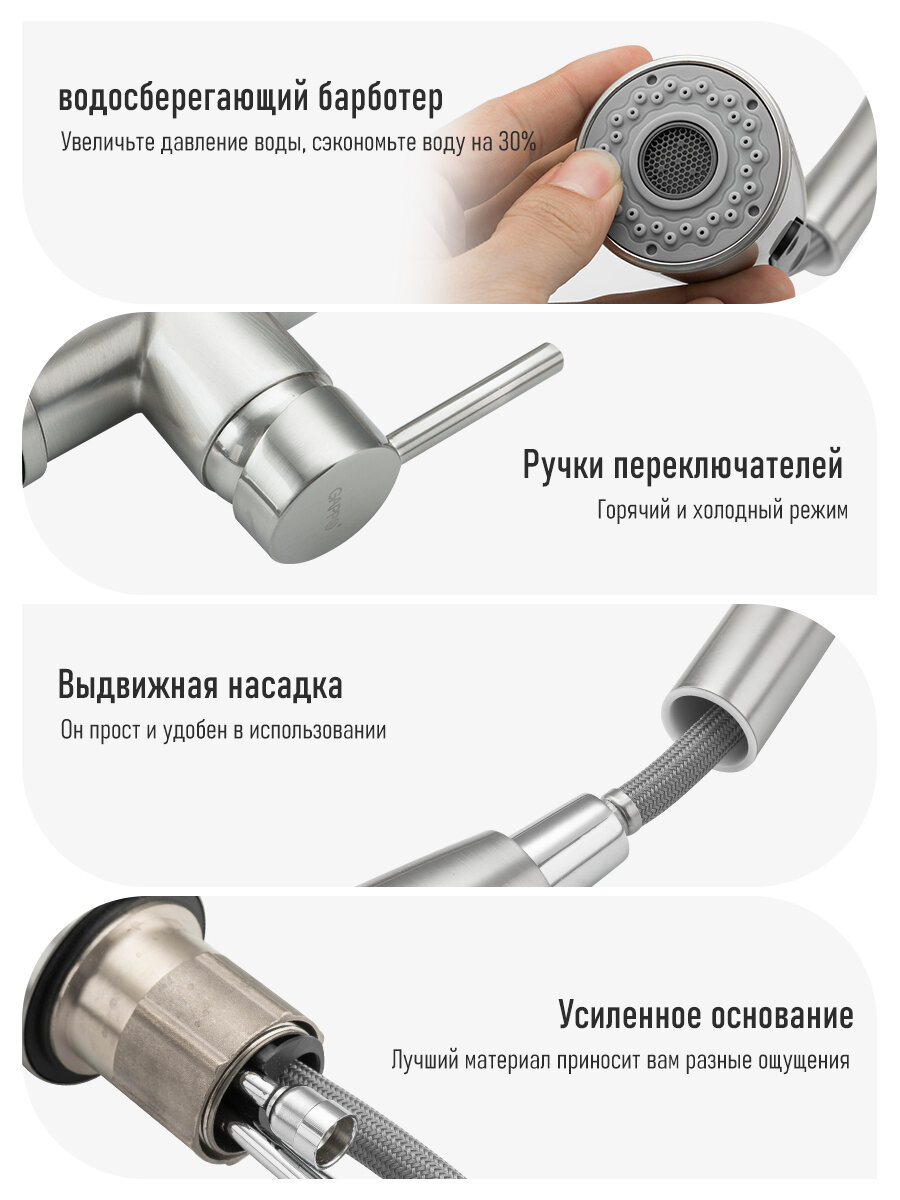 водосберегающий барботер
Увеличьте давление воды, сэкономьте воду на 30%

GAPPO

Ручки переключателей
Горячий и холодный режим

Выдвижная насадка
Он прост и удобен в использовании

Усиленное основание
Лучший материал приносит вам разные ощущения