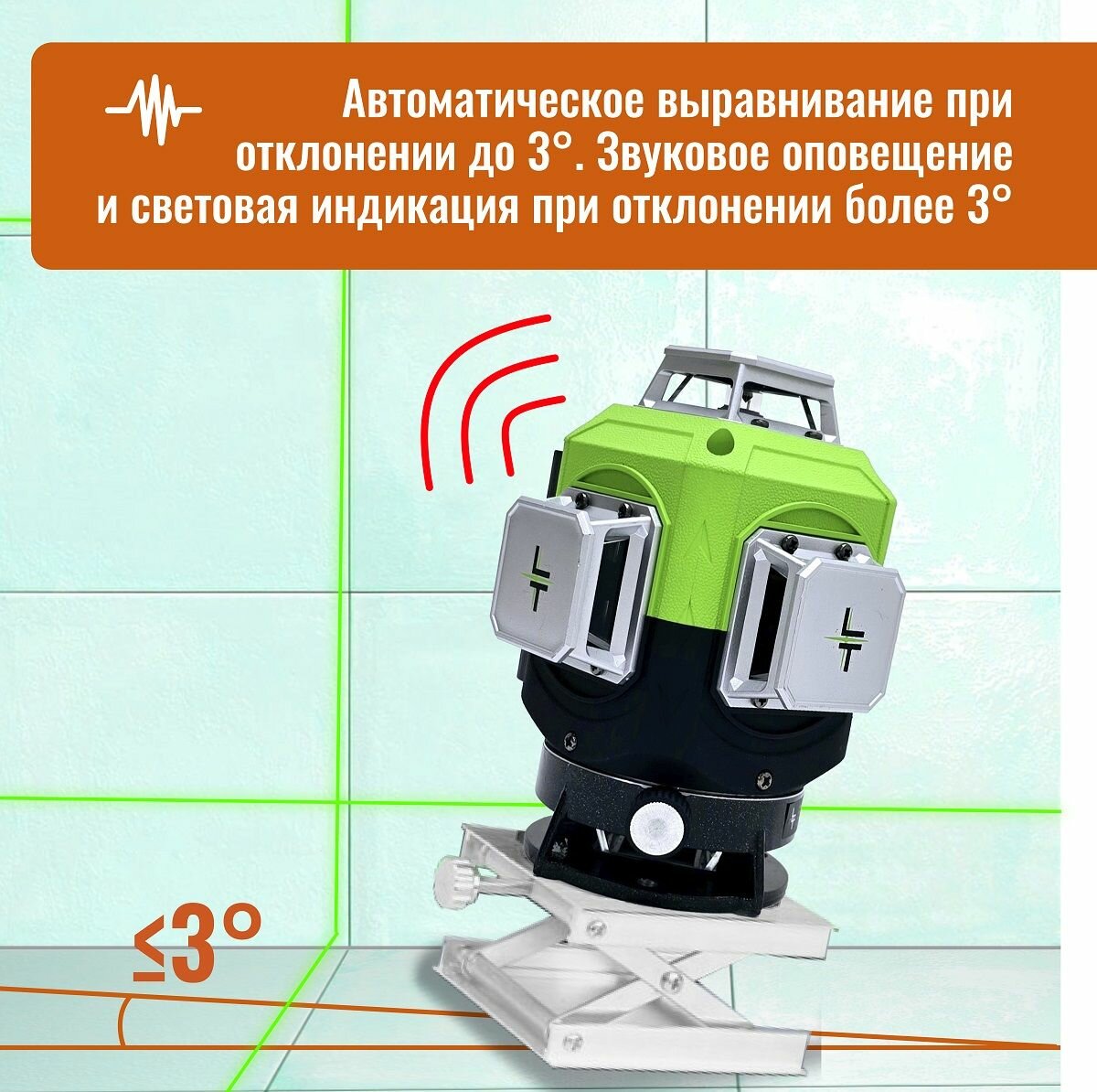 Автоматическое выравнивание при отклонении до 3°. Звуковое оповещение и световая индикация при отклонении более 3°

≤3°