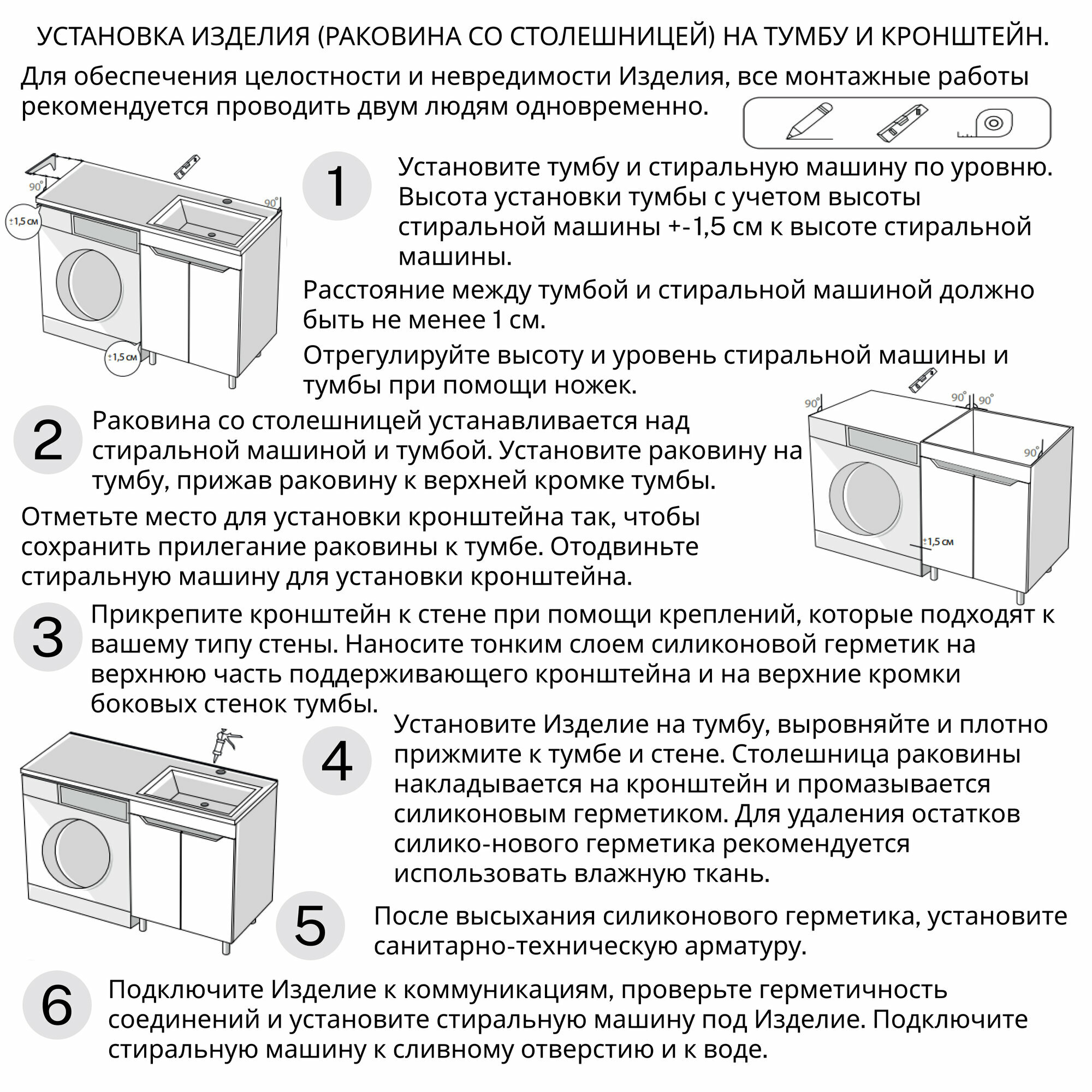 УСТАНОВКА ИЗДЕЛИЯ (РАКОВИНА СО СТОЛЕШНИЦЕЙ) НА ТУМБУ И КРОНШТЕЙН.

Для обеспечения целостности и невредимости Изделия, все монтажные работы рекомендуется проводить двум людям одновременно.

90°
90°
±1,5 см
±1,5 см

1

Установите тумбу и стиральную машину по уровню. Высота установки тумбы с учетом высоты стиральной машины +-1,5 см к высоте стиральной машины.

Расстояние между тумбой и стиральной машиной должно быть не менее 1 см.

Отрегулируйте высоту и уровень стиральной машины и тумбы при помощи ножек.

2

Раковина со столешницей устанавливается над стиральной машиной и тумбой. Установите раковину на тумбу, прижав раковину к верхней кромке тумбы.

Отметьте место для установки кронштейна так, чтобы сохранить прилегание раковины к тумбе. Отодвиньте стиральную машину для установки кронштейна.

90°
90°
90°
90°
±1,5 см

3

Прикрепите кронштейн к стене при помощи креплений, которые подходят к вашему типу стены. Наносите тонким слоем силиконовой герметик на верхнюю часть поддерживающего кронштейна и на верхние кромки боковых стенок тумбы.

4

Установите Изделие на тумбу, выровняйте и плотно прижмите к тумбе и стене. Столешница раковины накладывается на кронштейн и промазывается силиконовым герметиком. Для удаления остатков силико-нового герметика рекомендуется использовать влажную ткань.

5

После высыхания силиконового герметика, установите санитарно-техническую арматуру.

6

Подключите Изделие к коммуникациям, проверьте герметичность соединений и установите стиральную машину под Изделие. Подключите стиральную машину к сливному отверстию и к воде.