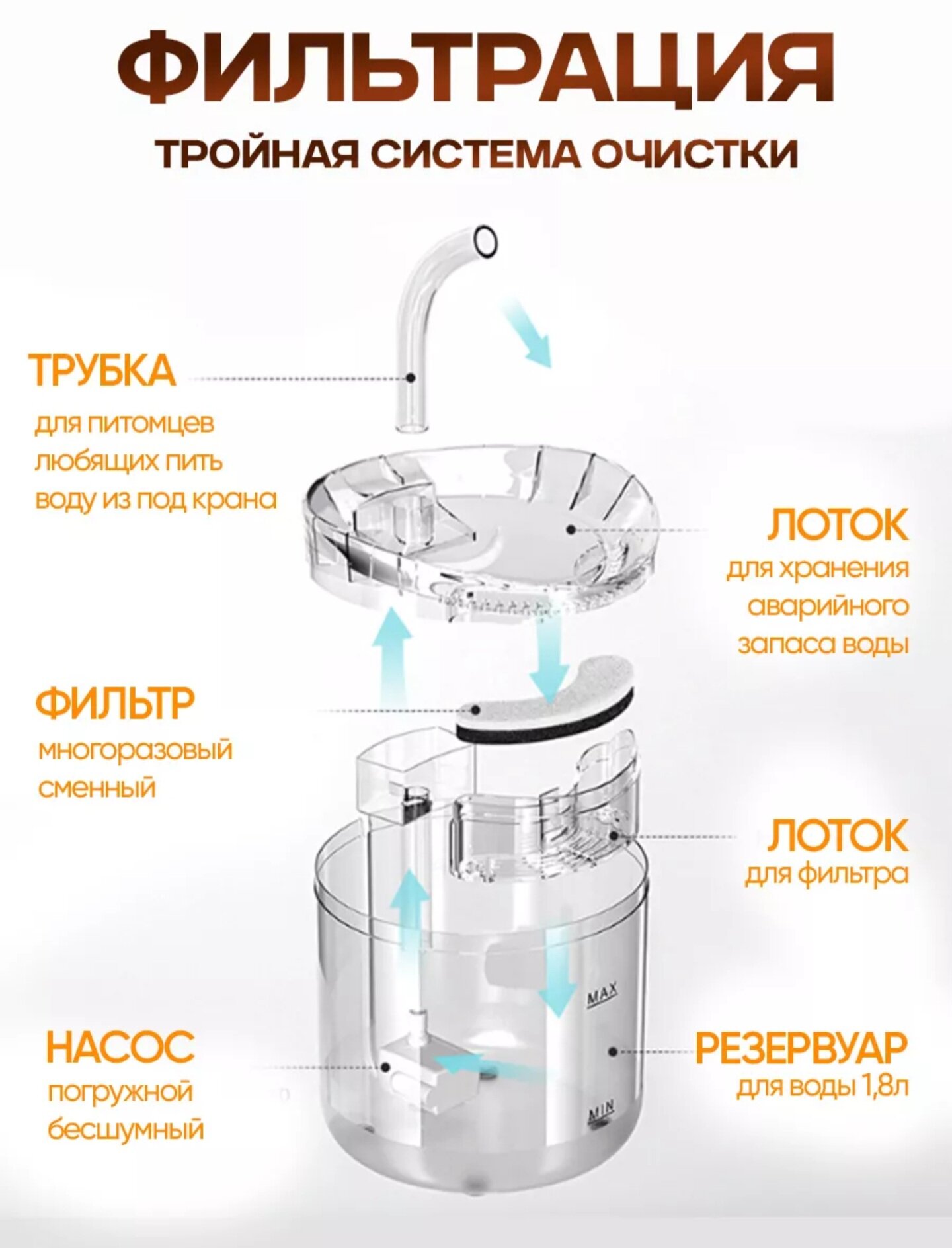 ФИЛЬТРАЦИЯ

ТРОЙНАЯ СИСТЕМА ОЧИСТКИ

ТРУБКА
для питомцев любящих пить воду из под крана

ЛОТОК
для хранения аварийного запаса воды

ФИЛЬТР
многоразовый сменный

ЛОТОК
для фильтра

MAX

НАСОС
погружной бесшумный

РЕЗЕРВУАР
для воды 1,8л

MIN