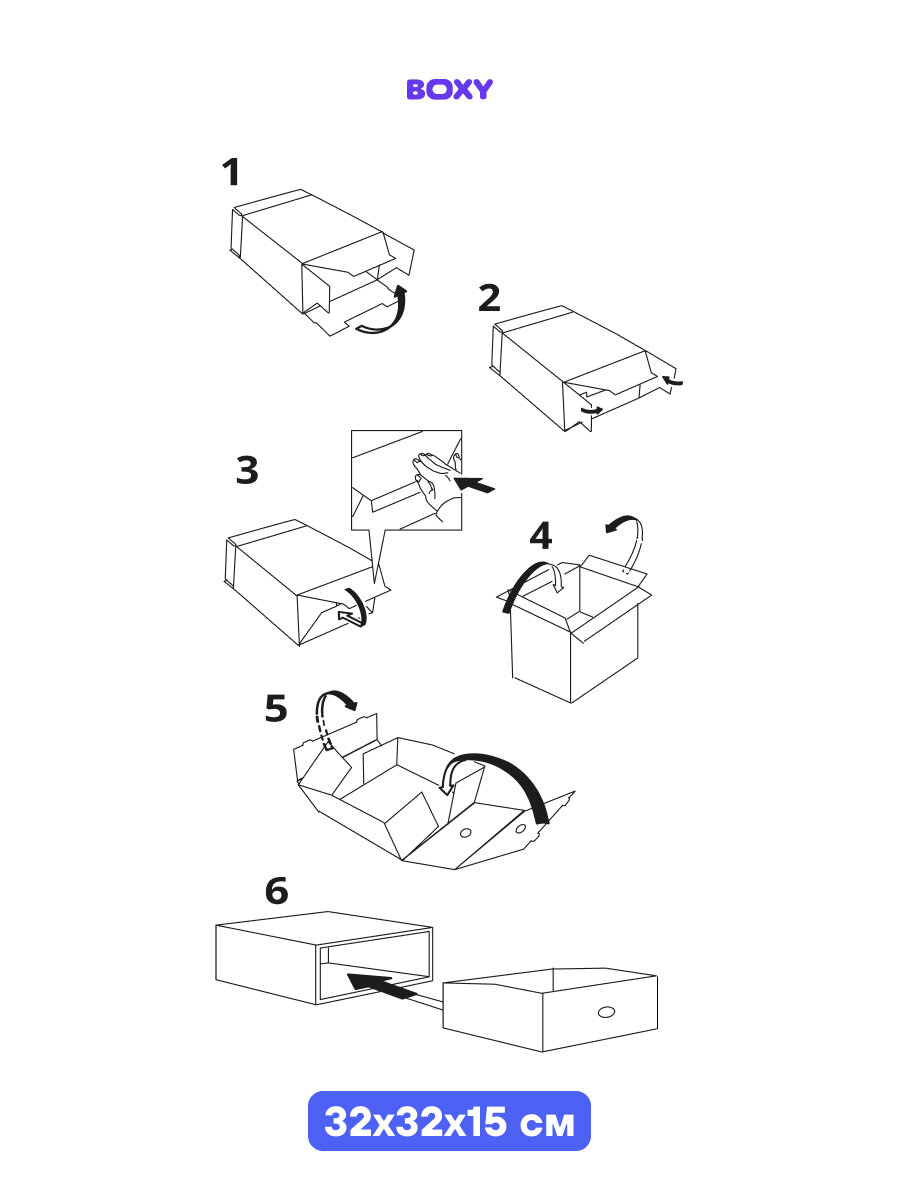 BOXY

1

2

3

4

5

6

32x32x15 см