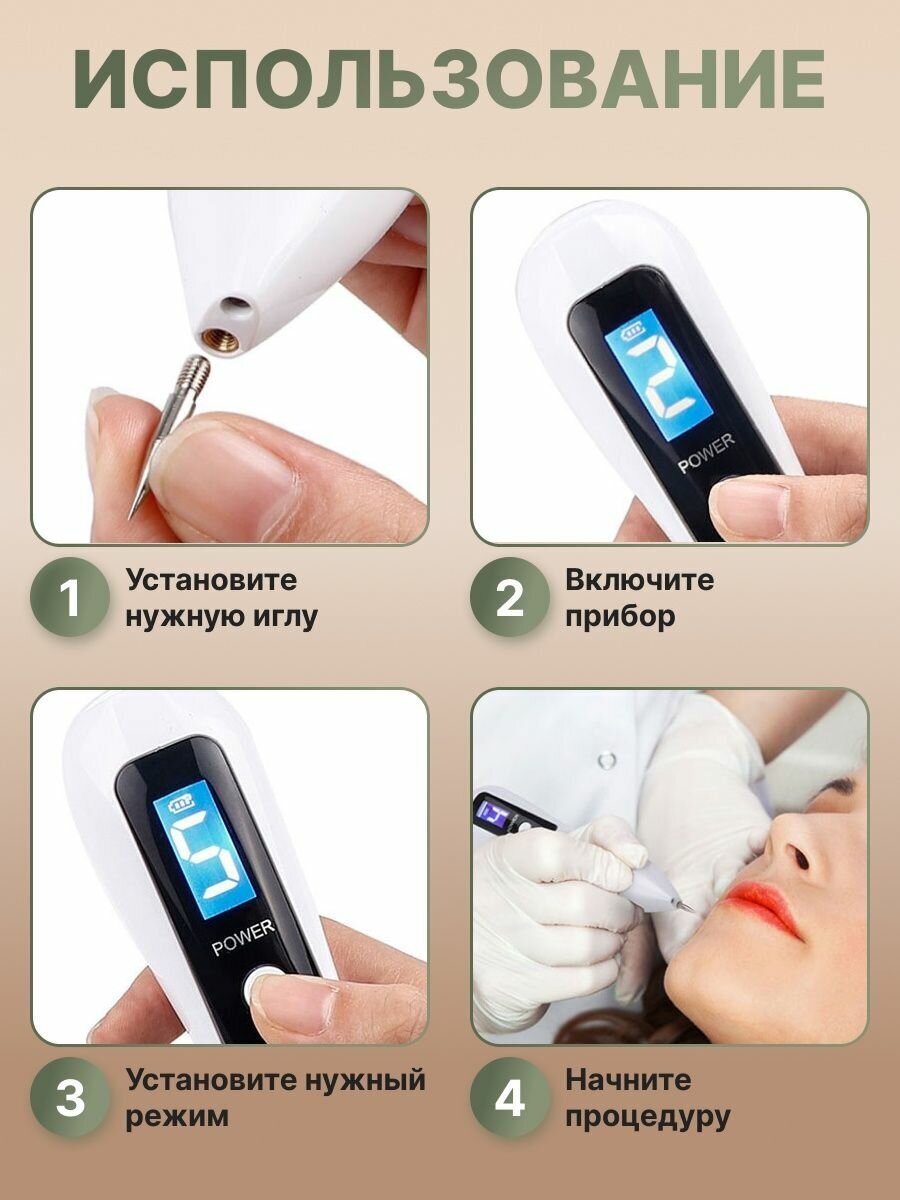 ИСПОЛЬЗОВАНИЕ

2
POWER

1 Установите нужную иглу

2 Включите прибор

5
POWER

3 Установите нужный режим

4 Начните процедуру