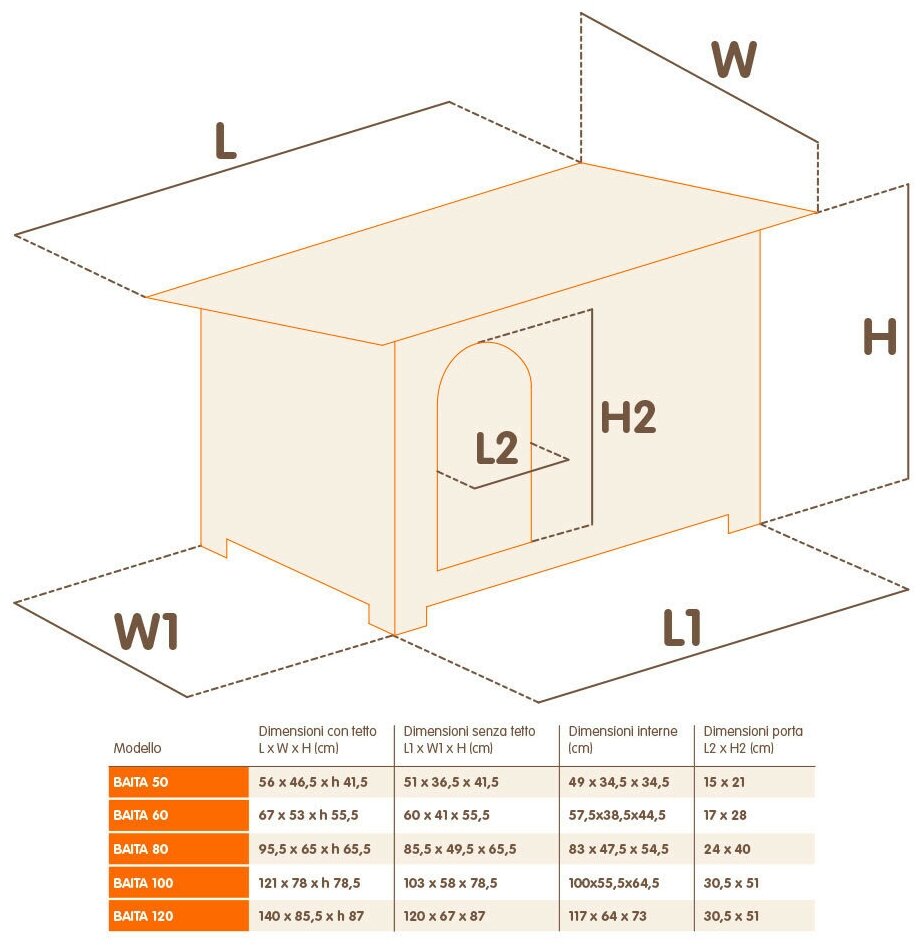 L

W

H

H2

L2

W1

L1

| Modello | Dimensioni con tetto L x W x H (cm) | Dimensioni senza tetto L1 x W1 x H (cm) | Dimensioni interne (cm) | Dimensioni porta L2 x H2 (cm) |
|---|---|---|---|---|
| BAITA 50 | 56 x 46,5 x h 41,5 | 51 x 36,5 x 41,5 | 49 x 34,5 x 34,5 | 15 x 21 |
| BAITA 60 | 67 x 53 x h 55,5 | 60 x 41 x 55,5 | 57,5x38,5x44,5 | 17 x 28 |
| BAITA 80 | 95,5 x 65 x h 65,5 | 85,5 x 49,5 x 65,5 | 83 x 47,5 x 54,5 | 24 x 40 |
| BAITA 100 | 121 x 78 x h 78,5 | 103 x 58 x 78,5 | 100x55,5x64,5 | 30,5 x 51 |
| BAITA 120 | 140 x 85,5 x h 87 | 120 x 67 x 87 | 117 x 64 x 73 | 30,5 x 51 |