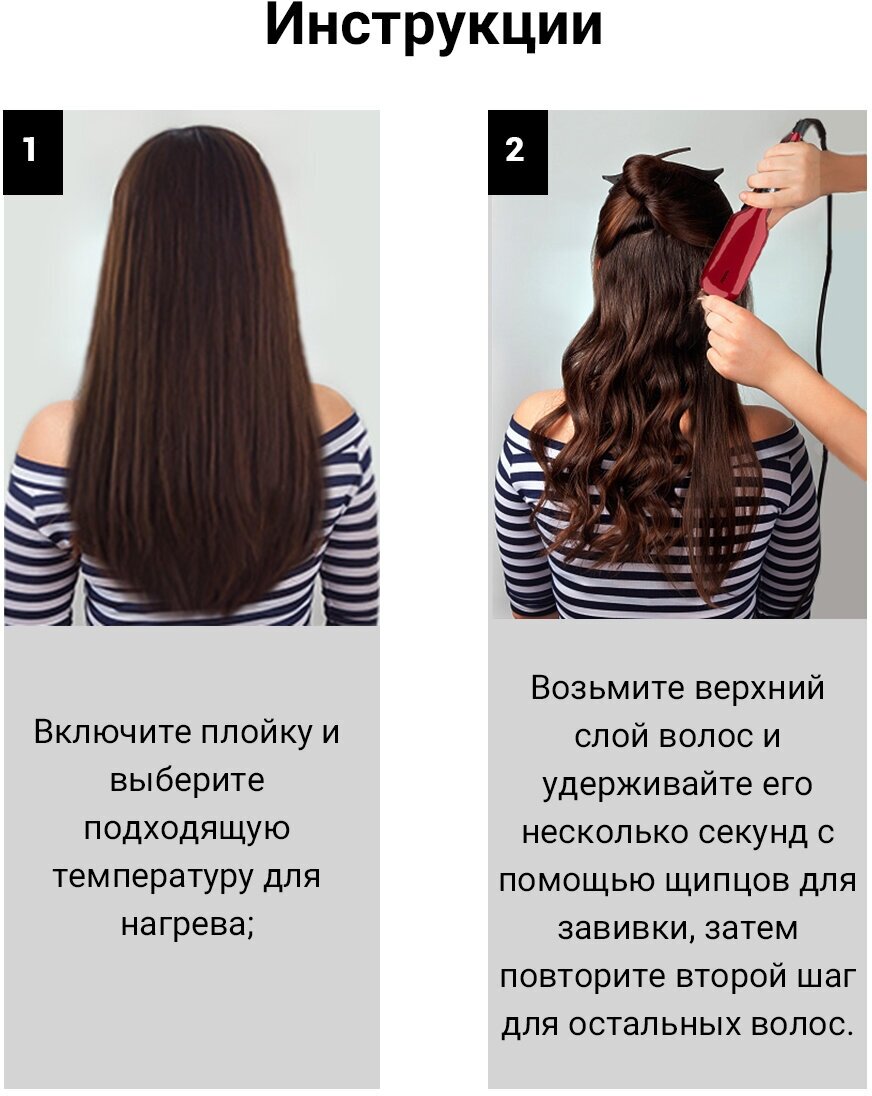 Инструкции

1

Включите плойку и выберите подходящую температуру для нагрева;

2

Возьмите верхний слой волос и удерживайте его несколько секунд с помощью щипцов для завивки, затем повторите второй шаг для остальных волос.