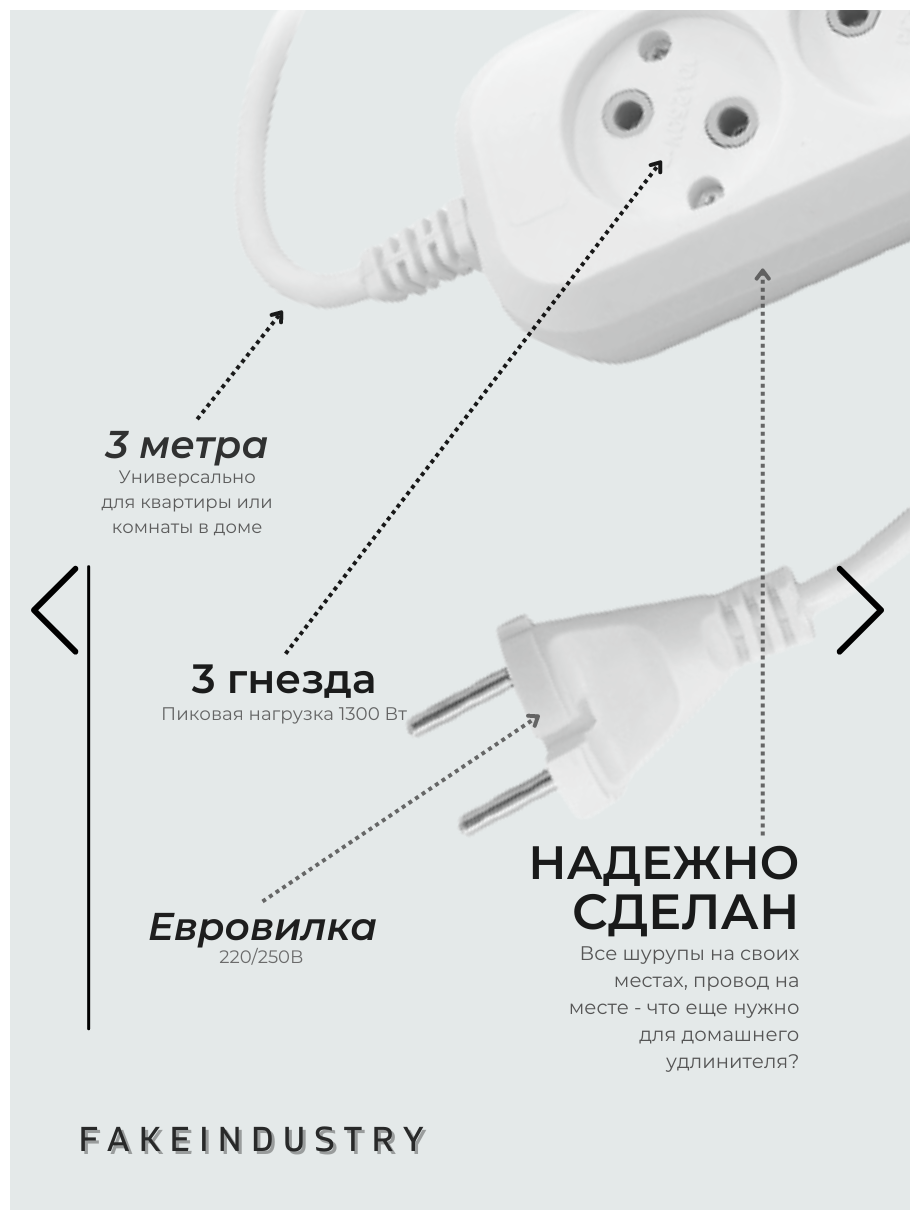 3 метра
Универсально для квартиры или комнаты в доме

3 гнезда
Пиковая нагрузка 1300 Вт

Евровилка
220/250В

НАДЕЖНО СДЕЛАН
Все шурупы на своих местах, провод на месте - что еще нужно для домашнего удлинителя?

FAKEINDUSTRY