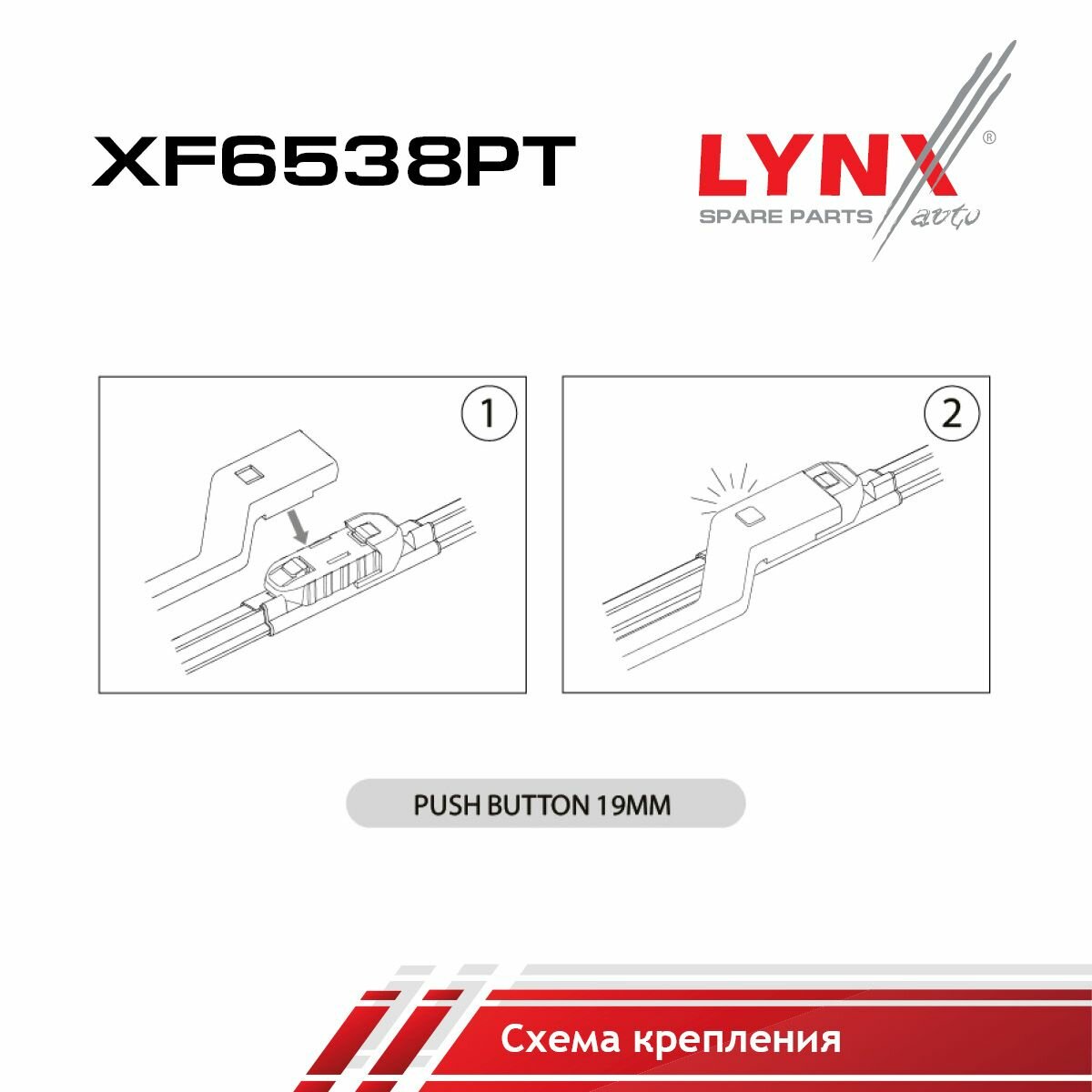 XF6538PT

LYNX®
SPARE PARTS auto

1

2

PUSH BUTTON 19MM

Схема крепления