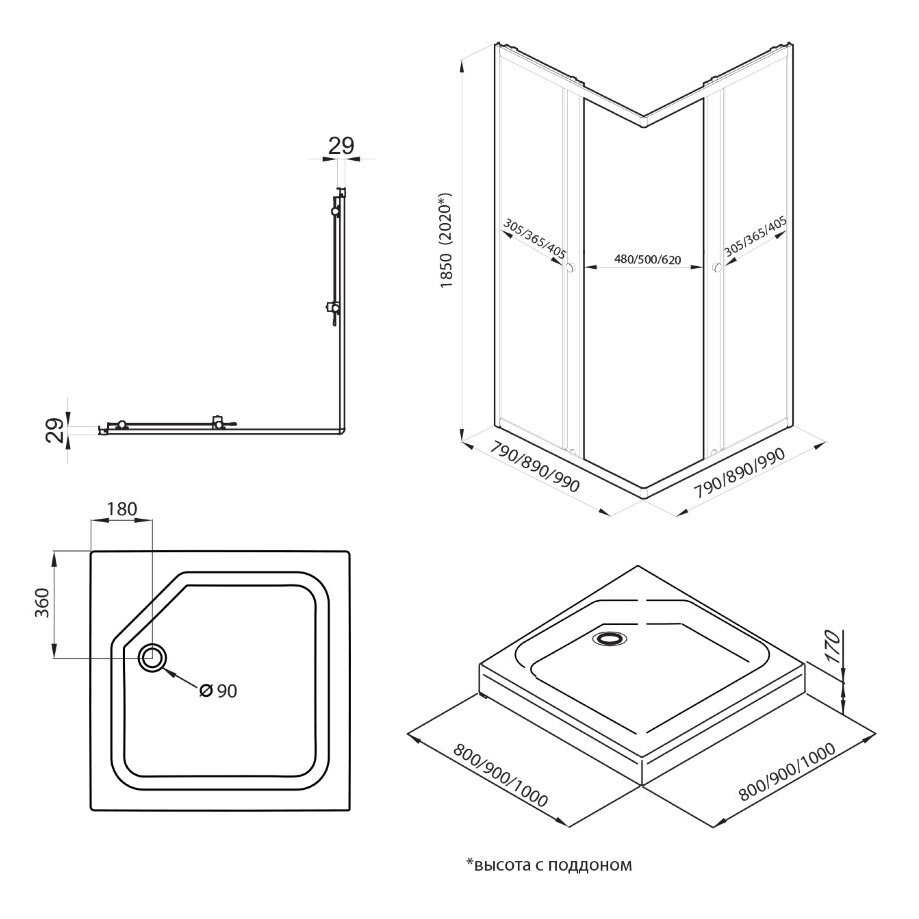 29

29

1850 (2020*)

305/365/405

480/500/620

305/365/405

790/890/990

790/890/990

180

360

Ø 90

170

800/900/1000

800/900/1000

*высота с поддоном