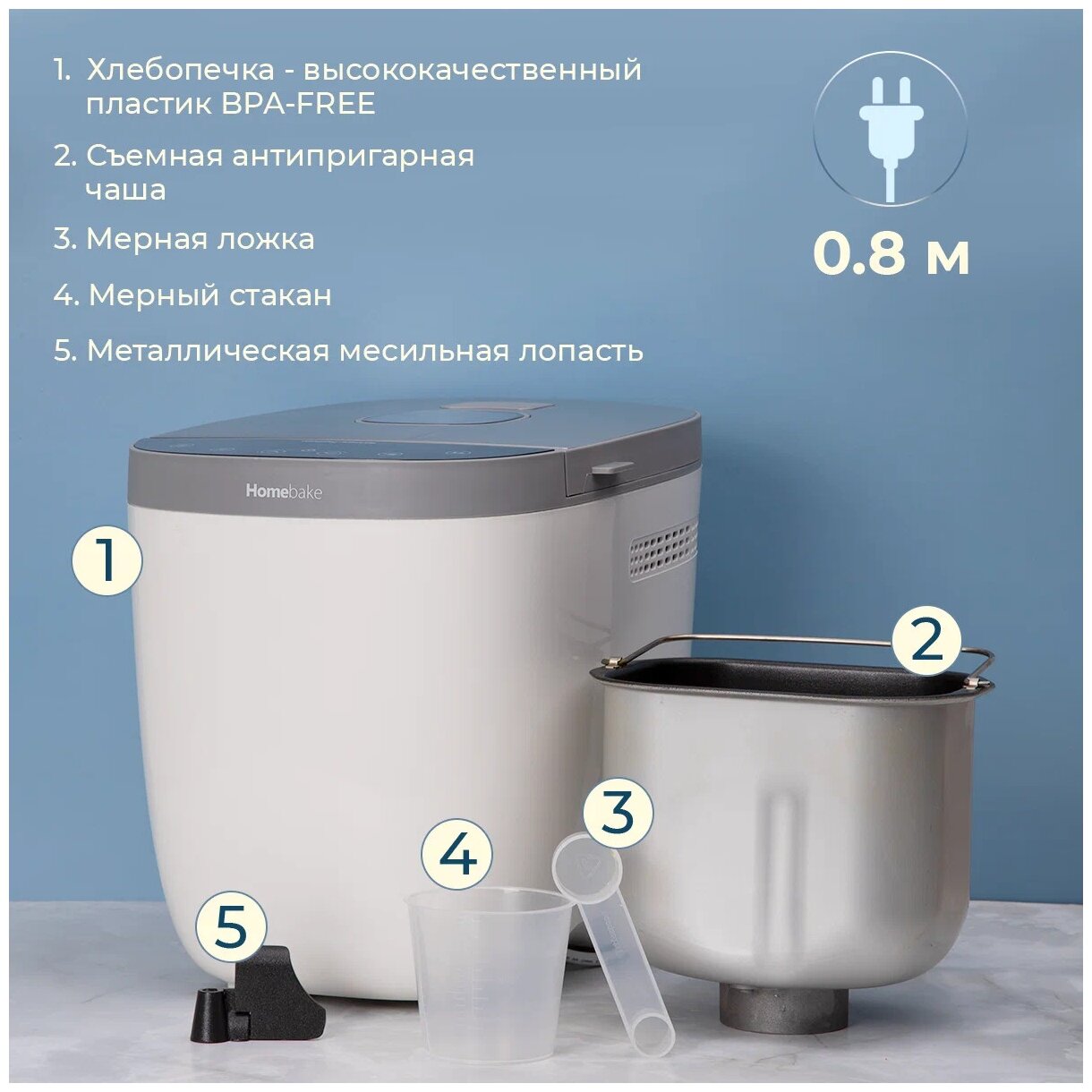 1. Хлебопечка - высококачественный пластик BPA-FREE

2. Съемная антипригарная чаша

3. Мерная ложка

4. Мерный стакан

5. Металлическая месильная лопасть

0.8 м

Homebake

1

2

3

4

5