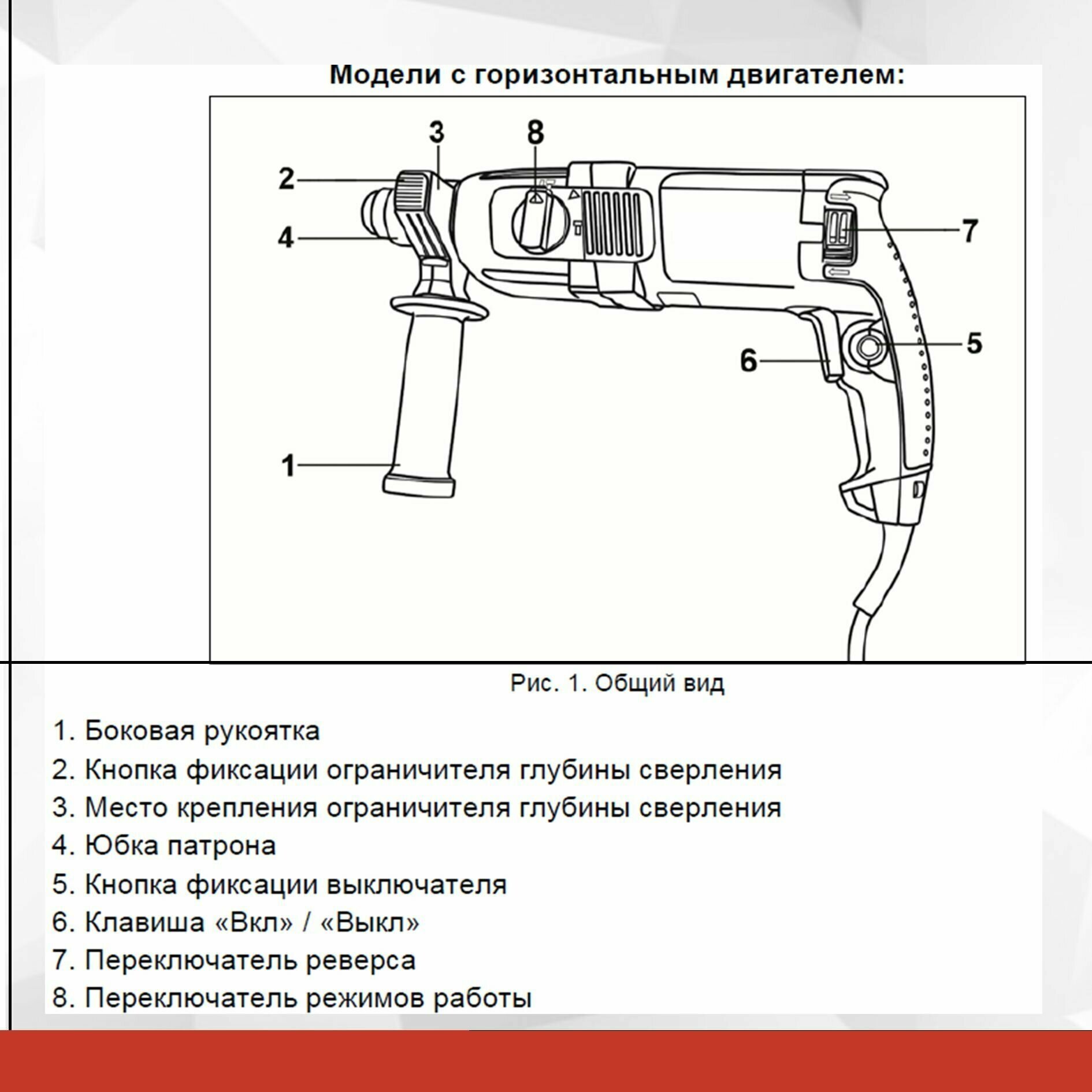 Модели с горизонтальным двигателем:

3
8
2
4
7
5
6
1

Рис. 1. Общий вид

1. Боковая рукоятка
2. Кнопка фиксации ограничителя глубины сверления
3. Место крепления ограничителя глубины сверления
4. Юбка патрона
5. Кнопка фиксации выключателя
6. Клавиша «Вкл» / «Выкл»
7. Переключатель реверса
8. Переключатель режимов работы