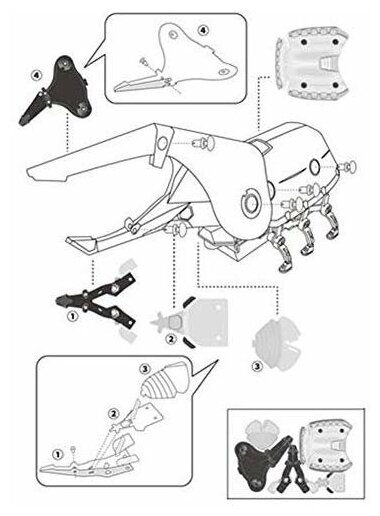 4

4

1

2

3

3

2

1