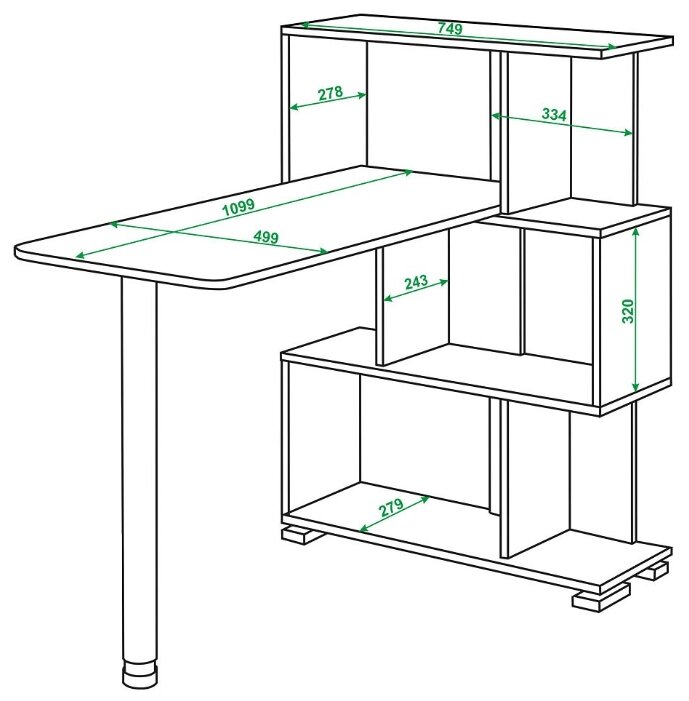 749
278
334
1099
499
243
320
279