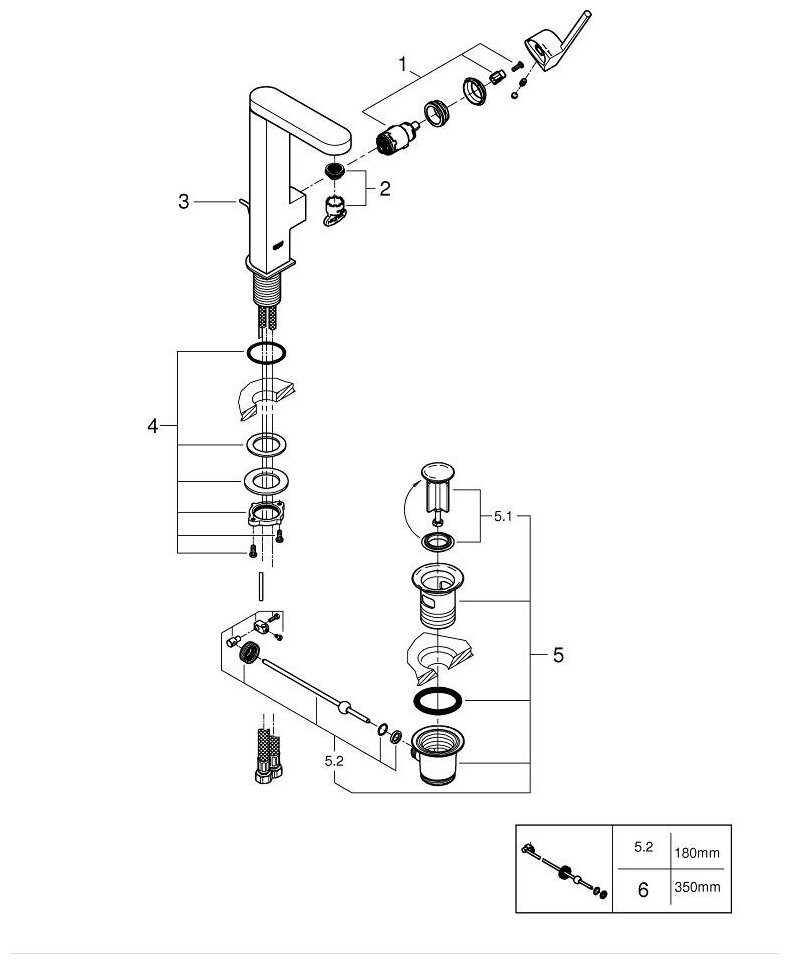 1
2
3
4
5.1
5
5.2

|  | 5.2 | 180mm |
|---|---|---|
|  | 6 | 350mm |