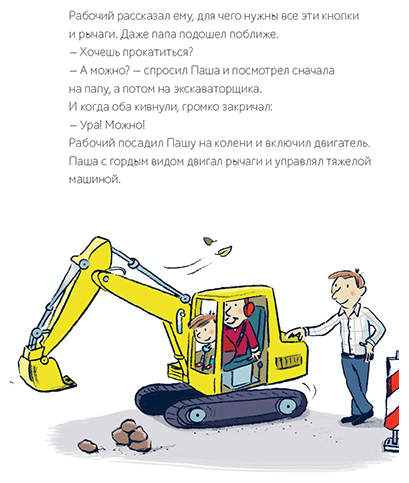 Рабочий рассказал ему, для чего нужны все эти кнопки и рычаги. Даже папа подошел поближе.
— Хочешь прокатиться?
— А можно? — спросил Паша и посмотрел сначала на папу, а потом на экскаваторщика.
И когда оба кивнули, громко закричал:
— Ура! Можно!
Рабочий посадил Пашу на колени и включил двигатель. Паша с гордым видом двигал рычаги и управлял тяжелой машиной.