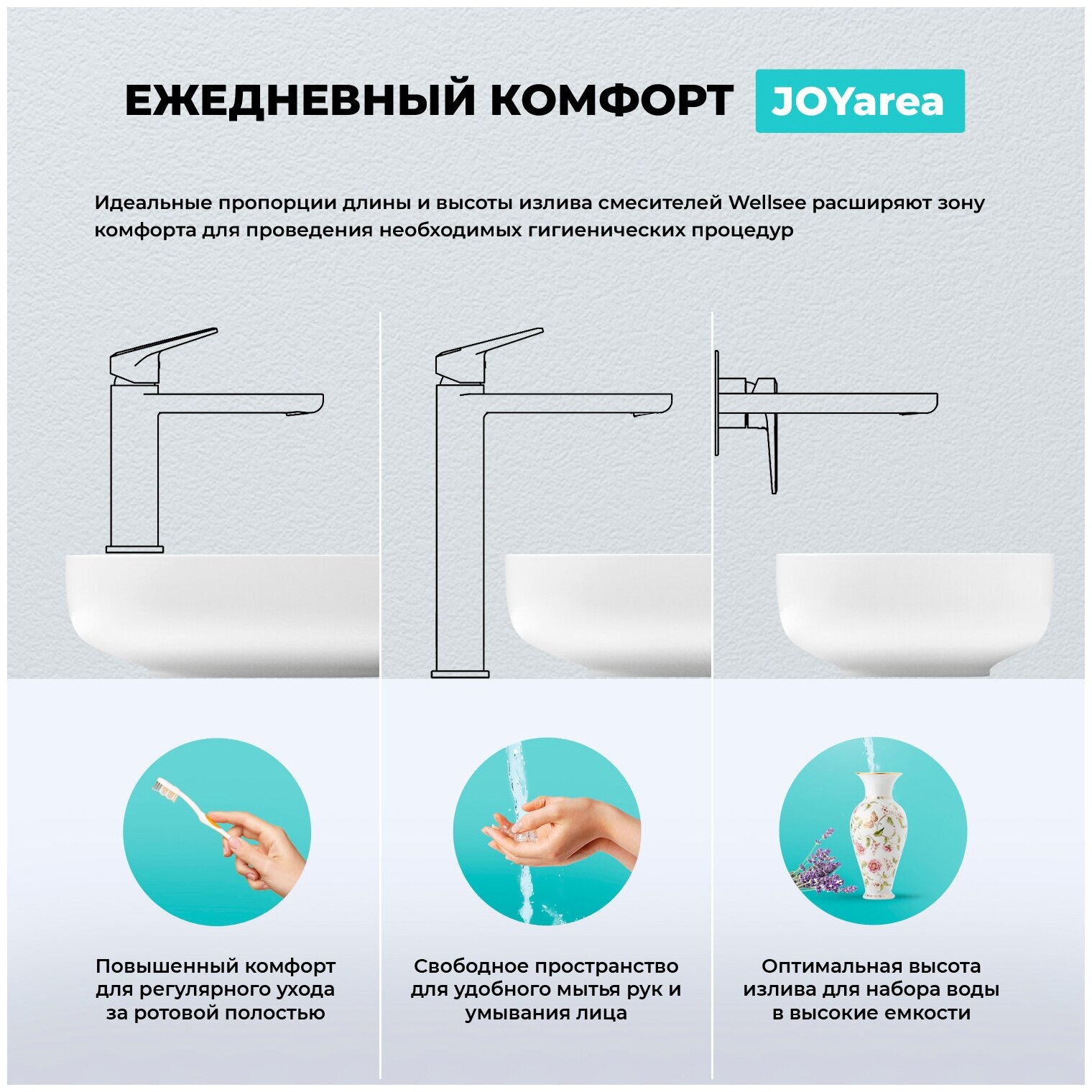 ЕЖЕДНЕВНЫЙ КОМФОРТ JOYarea

Идеальные пропорции длины и высоты излива смесителей Wellsee расширяют зону комфорта для проведения необходимых гигиенических процедур

Повышенный комфорт для регулярного ухода за ротовой полостью

Свободное пространство для удобного мытья рук и умывания лица

Оптимальная высота излива для набора воды в высокие емкости