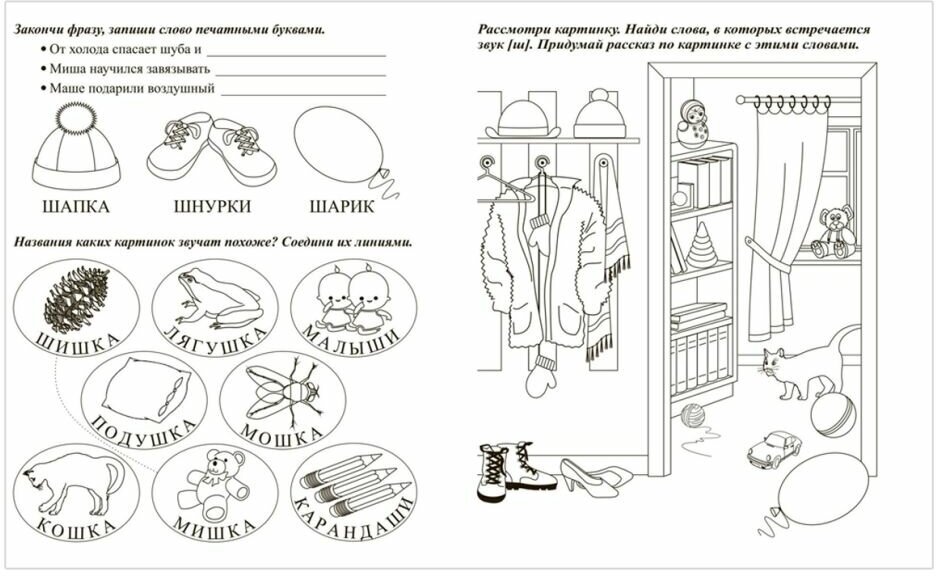 Закончи фразу, запиши слово печатными буквами.

• От холода спасает шуба и ____________

• Миша научился завязывать ____________

• Маше подарили воздушный ____________

ШАПКА ШНУРКИ ШАРИК

Названия каких картинок звучат похоже? Соедини их линиями.

ШИШКА ЛЯГУШКА МАЛЫШИ

ПОДУШКА МОШКА

КОШКА МИШКА КАРАНДАШИ

Рассмотри картинку. Найди слова, в которых встречается звук [ш]. Придумай рассказ по картинке с этими словами.