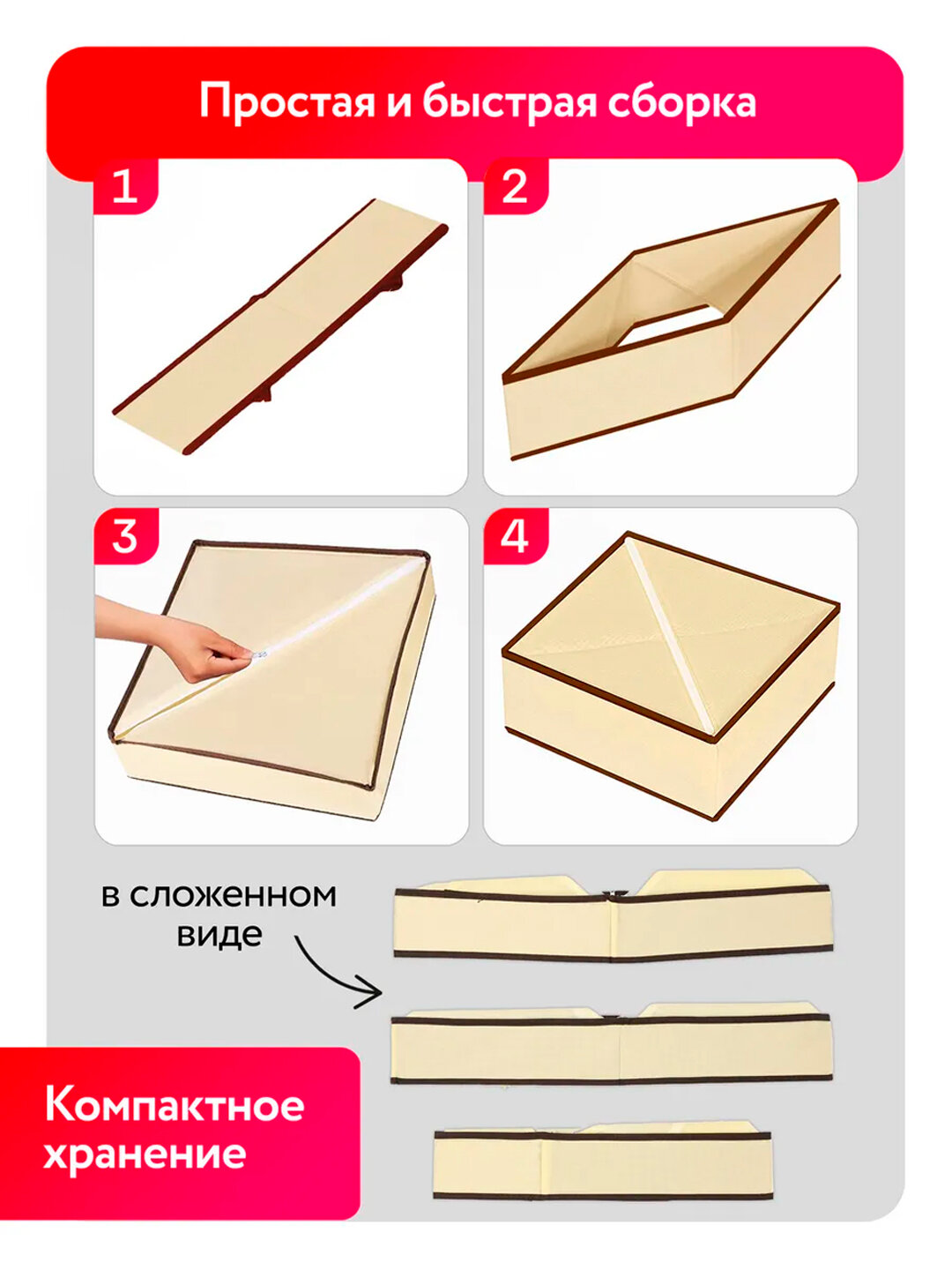 Простая и быстрая сборка

1

2

3

4

в сложенном виде

Компактное хранение