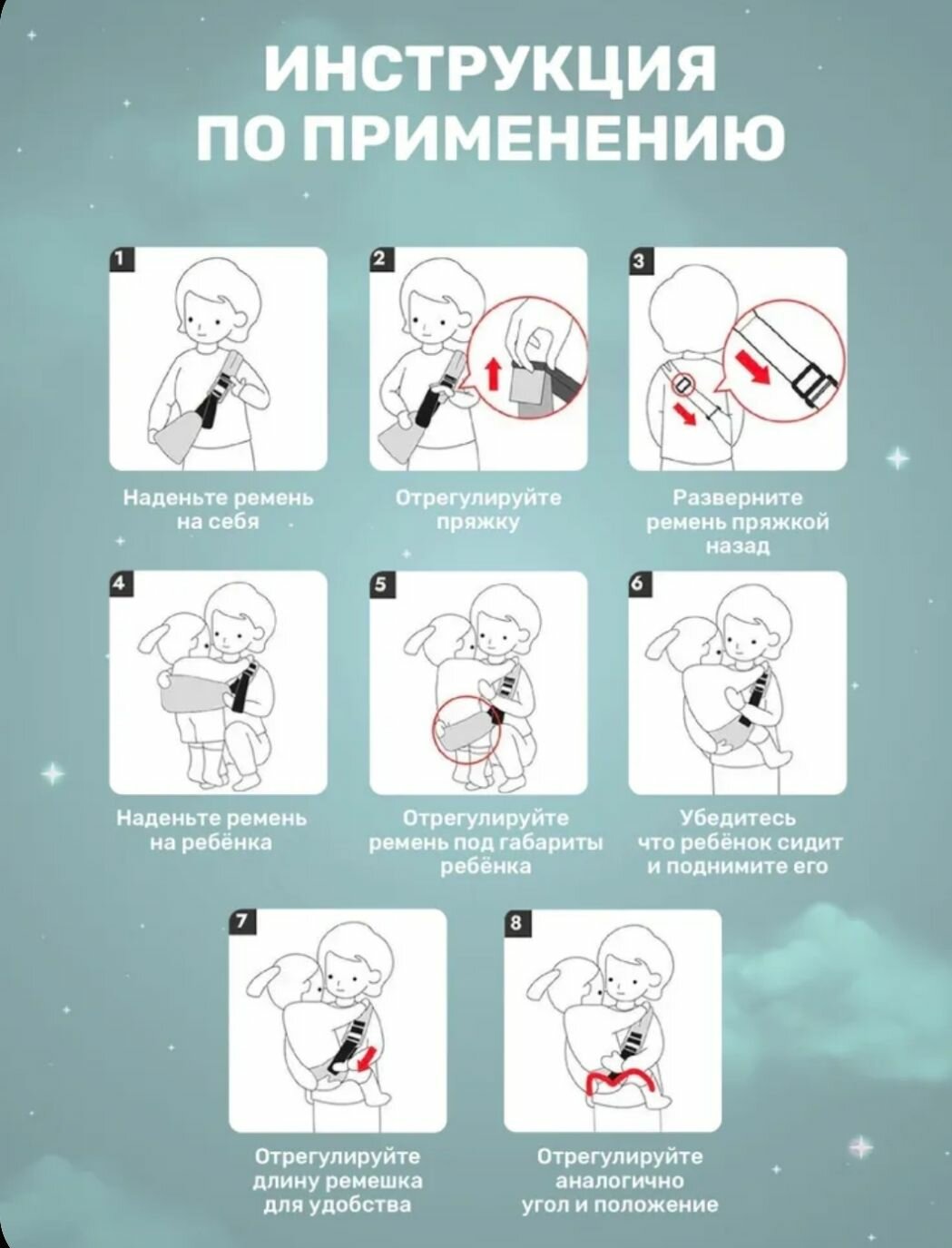 ИНСТРУКЦИЯ ПО ПРИМЕНЕНИЮ

1

Наденьте ремень на себя

2

Отрегулируйте пряжку

3

Разверните ремень пряжкой назад

4

Наденьте ремень на ребёнка

5

Отрегулируйте ремень под габариты ребёнка

6

Убедитесь что ребёнок сидит и поднимите его

7

Отрегулируйте длину ремешка для удобства

8

Отрегулируйте аналогично угол и положение