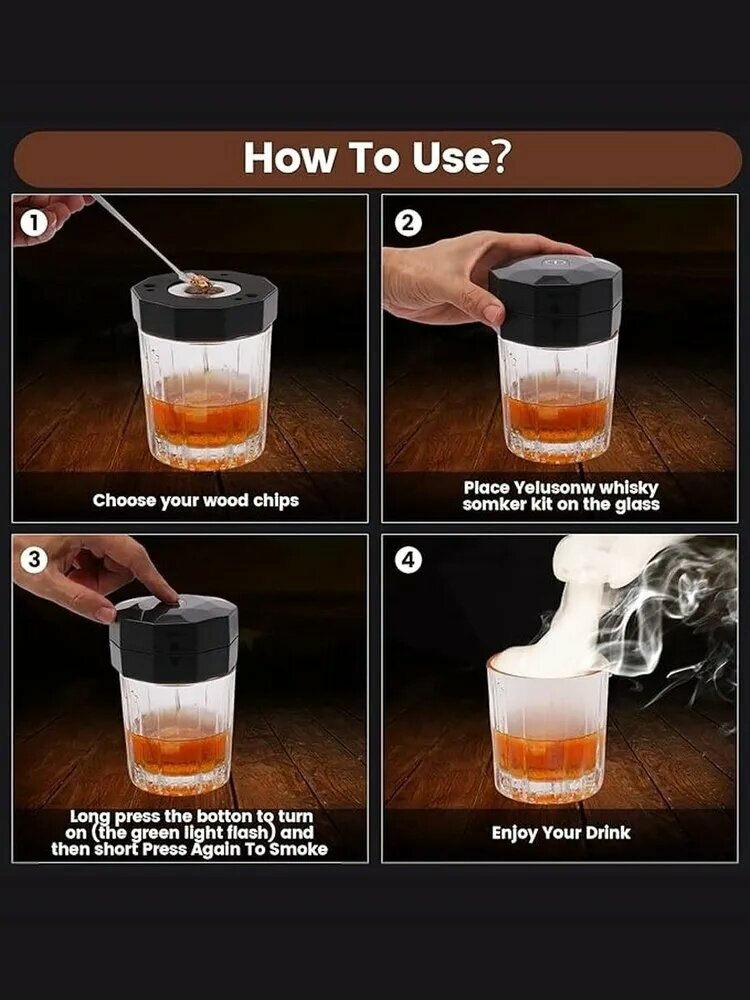 How To Use?

1

Choose your wood chips

2

Place Yelusonw whisky somker kit on the glass

3

Long press the botton to turn on (the green light flash) and then short Press Again To Smoke

4

Enjoy Your Drink