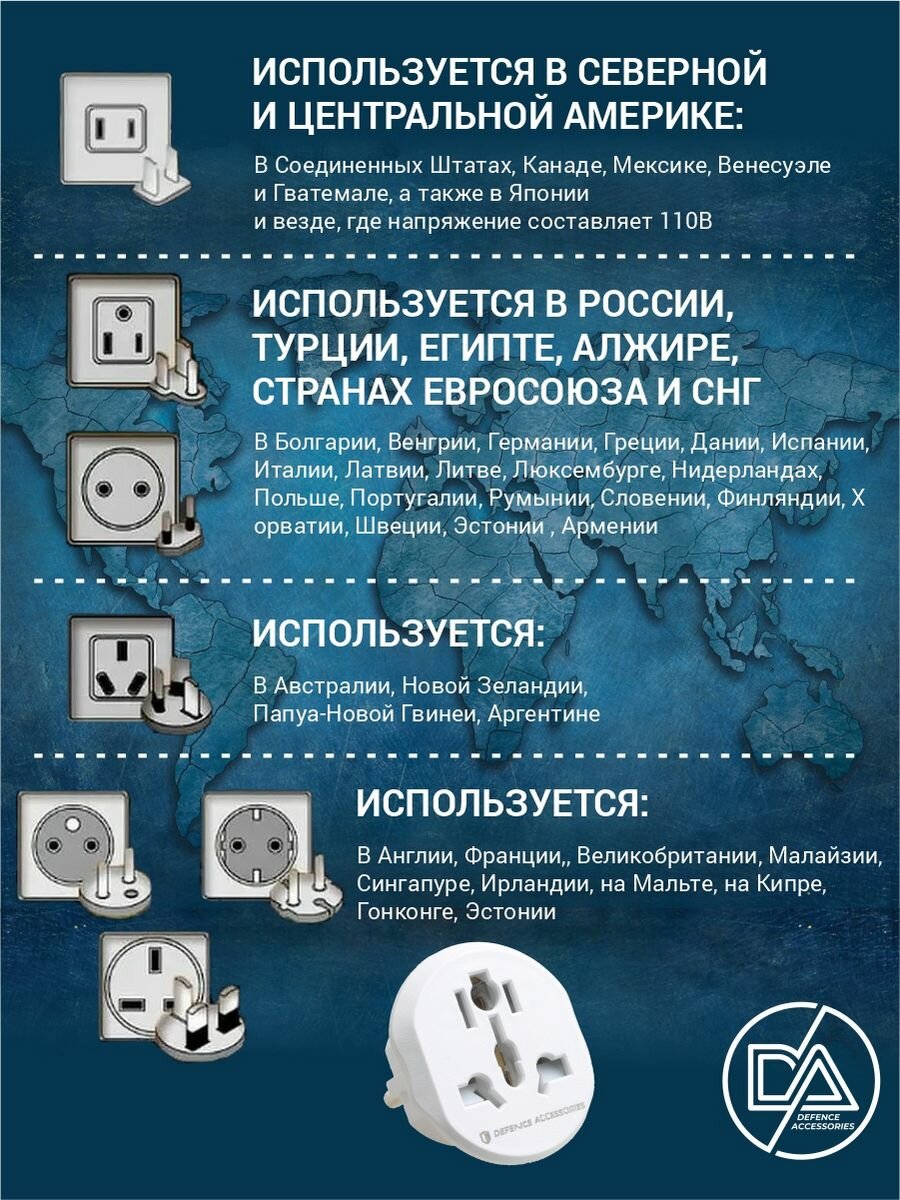 ИСПОЛЬЗУЕТСЯ В СЕВЕРНОЙ И ЦЕНТРАЛЬНОЙ АМЕРИКЕ:

В Соединенных Штатах, Канаде, Мексике, Венесуэле и Гватемале, а также в Японии и везде, где напряжение составляет 110В

ИСПОЛЬЗУЕТСЯ В РОССИИ, ТУРЦИИ, ЕГИПТЕ, АЛЖИРЕ, СТРАНАХ ЕВРОСОЮЗА И СНГ

В Болгарии, Венгрии, Германии, Греции, Дании, Испании, Италии, Латвии, Литве, Люксембурге, Нидерландах, Польше, Португалии, Румынии, Словении, Финляндии, Х орватии, Швеции, Эстонии , Армении

ИСПОЛЬЗУЕТСЯ:

В Австралии, Новой Зеландии, Папуа-Новой Гвинеи, Аргентине

ИСПОЛЬЗУЕТСЯ:

В Англии, Франции,, Великобритании, Малайзии, Сингапуре, Ирландии, на Мальте, на Кипре, Гонконге, Эстонии

DEFENCE ACCESSORIES

DA
DEFENCE ACCESSORIES