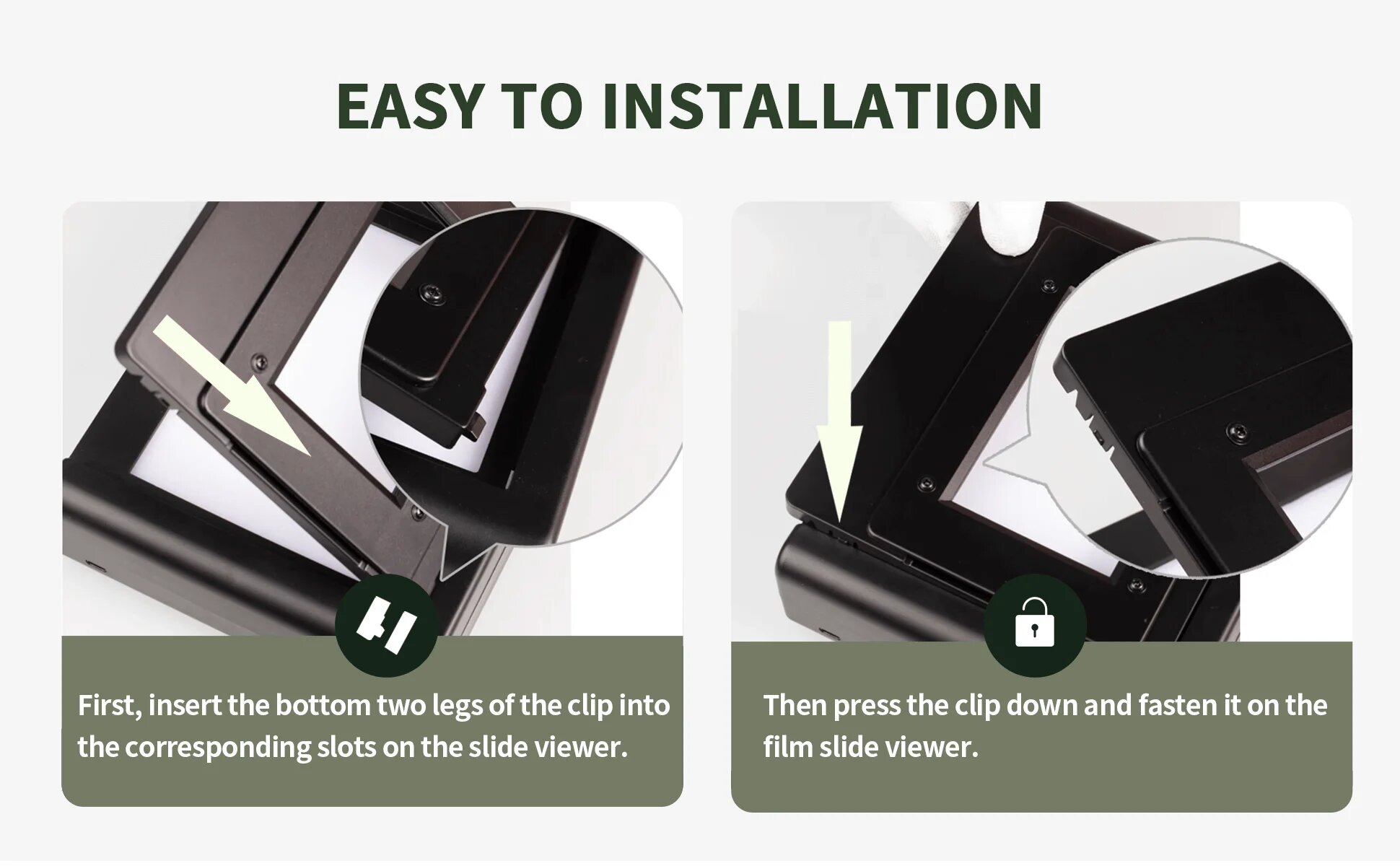 EASY TO INSTALLATION

First, insert the bottom two legs of the clip into the corresponding slots on the slide viewer.

Then press the clip down and fasten it on the film slide viewer.