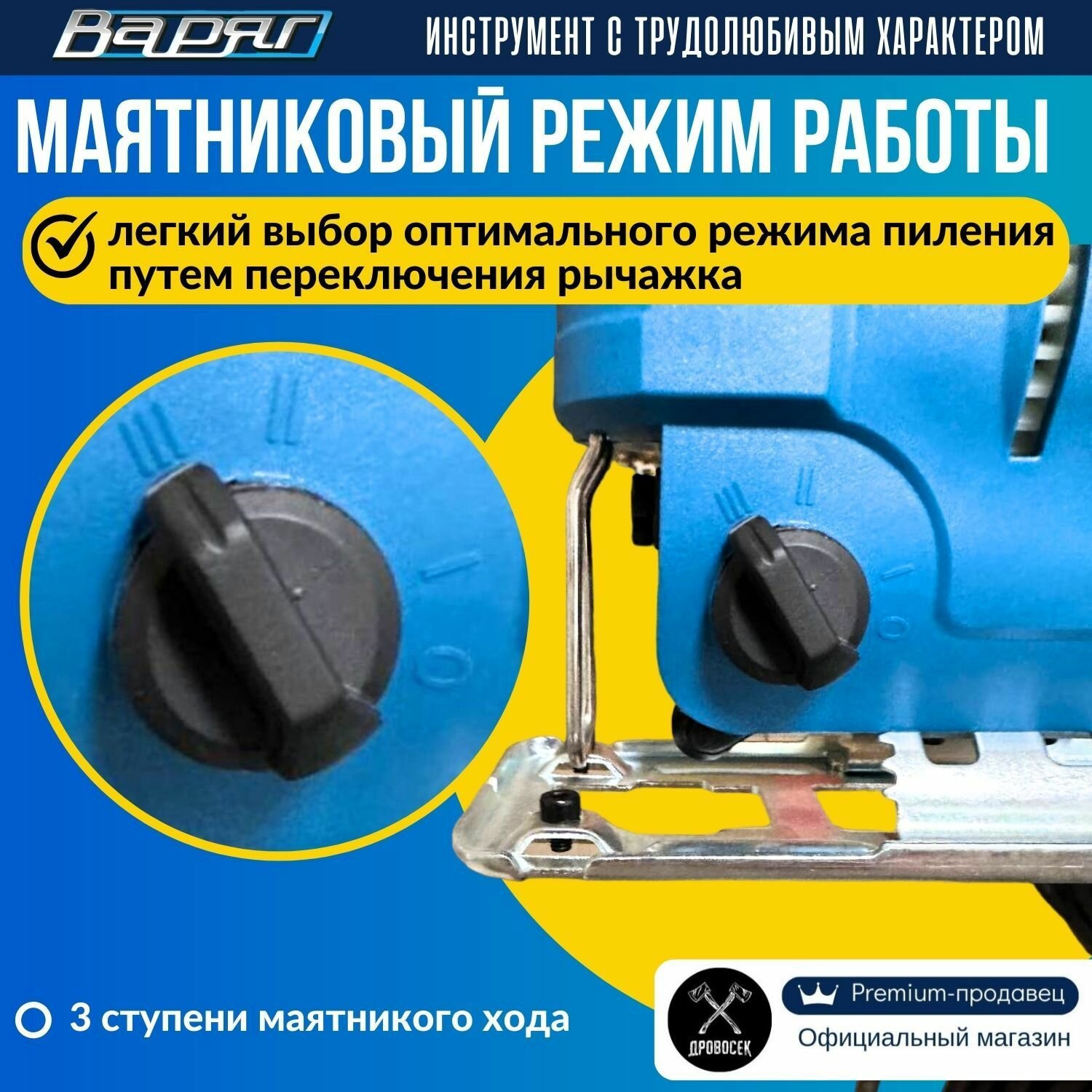 Варяг

ИНСТРУМЕНТ С ТРУДОЛЮБИВЫМ ХАРАКТЕРОМ

МАЯТНИКОВЫЙ РЕЖИМ РАБОТЫ

легкий выбор оптимального режима пиления путем переключения рычажка

III II I 0

III II I 0

3 ступени маятникого хода

ДРОВОСЕК

Premium-продавец

Официальный магазин