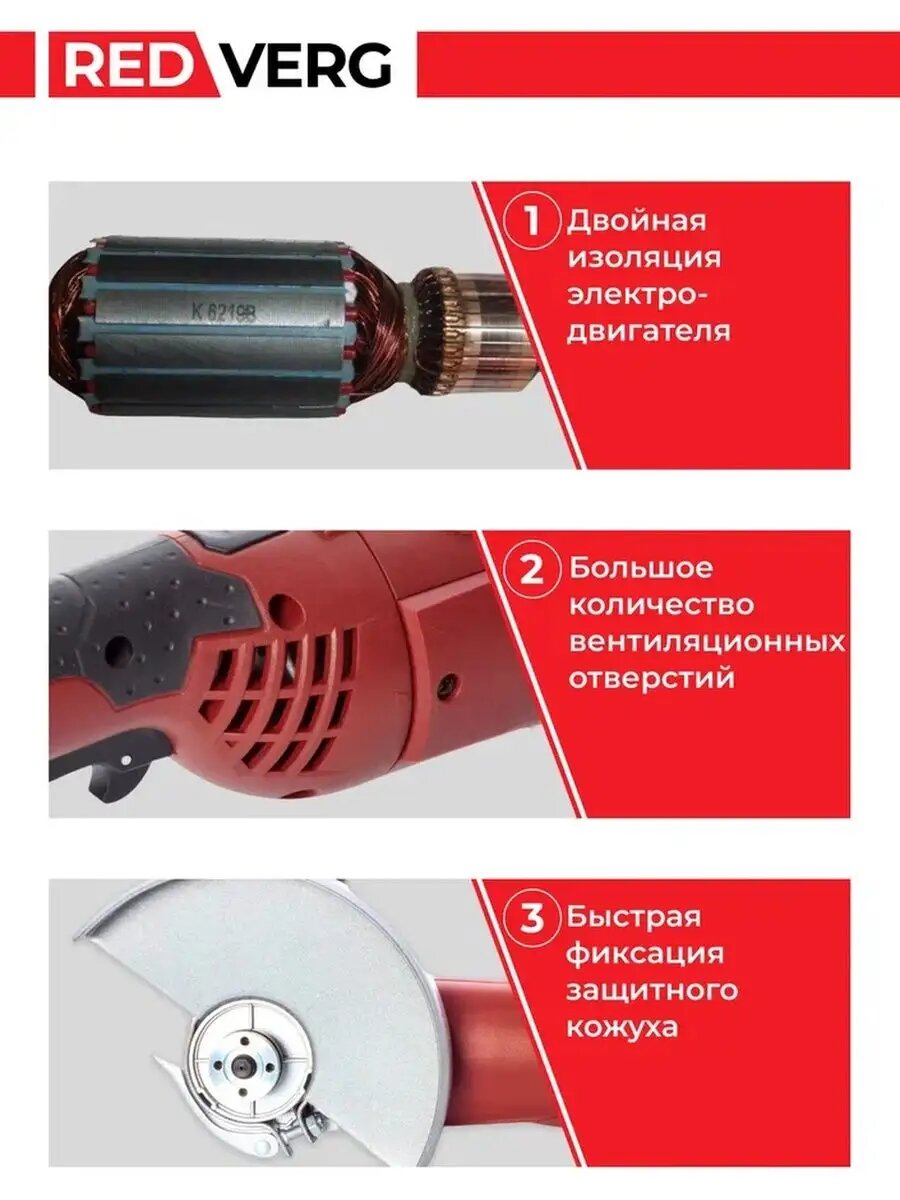 RED VERG

K 6219B

1 Двойная изоляция электродвигателя

2 Большое количество вентиляционных отверстий

3 Быстрая фиксация защитного кожуха