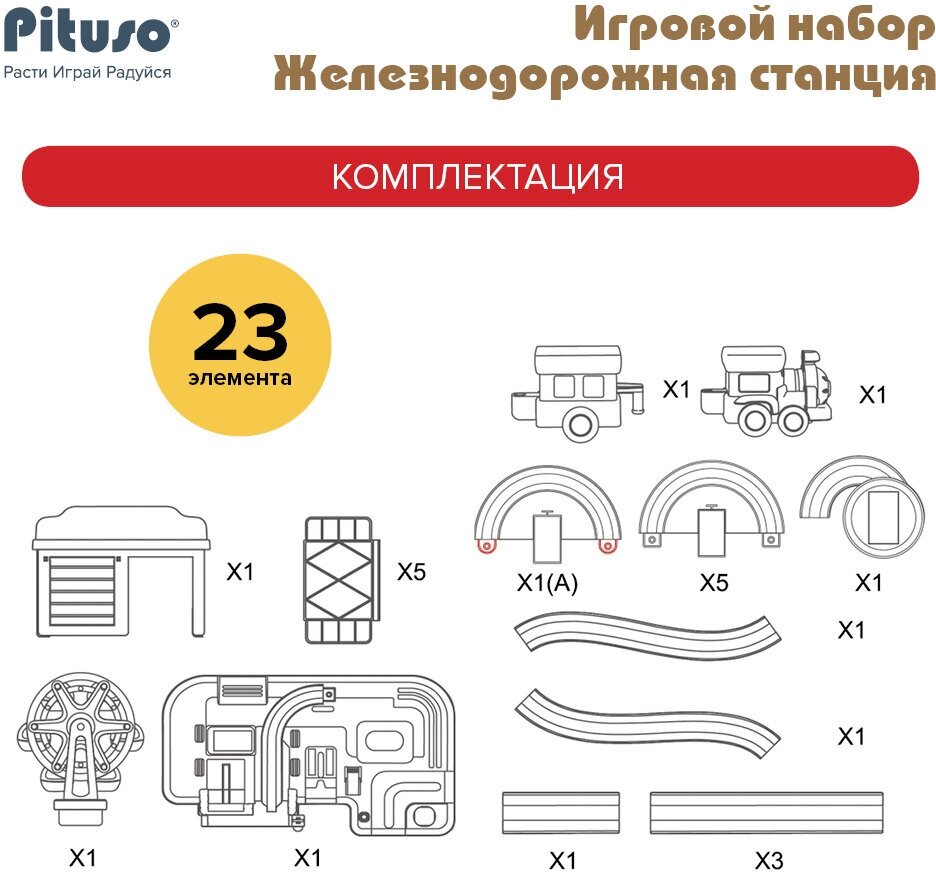 Pituso®
Расти Играй Радуйся

Игровой набор
Железнодорожная станция

КОМПЛЕКТАЦИЯ

23
элемента

X1
X1

X1
X5
X1(A)
X5
X1

X1

X1

X1
X1
X1
X3