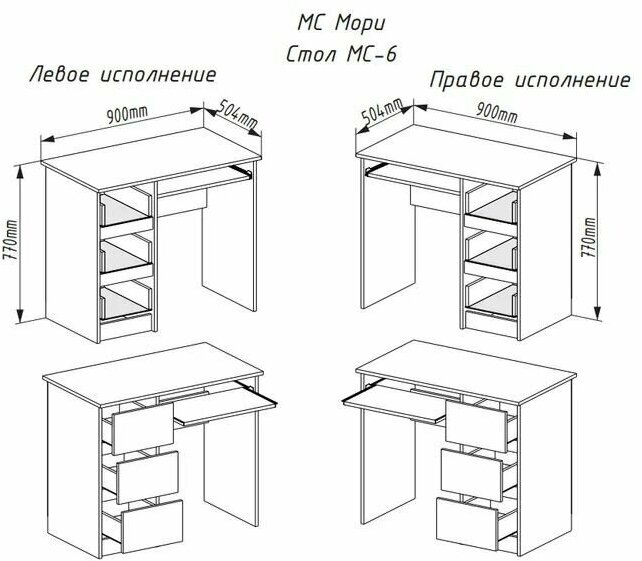 МС Мори
Стол МС-6

Левое исполнение

900mm
504mm
770mm

Правое исполнение

504mm
900mm
770mm