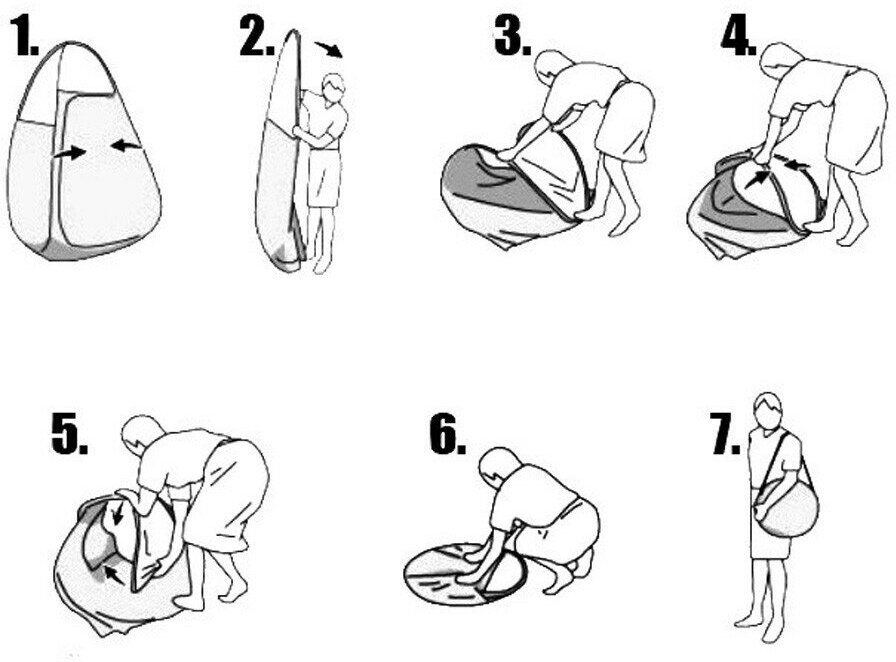 1.
2.
3.
4.
5.
6.
7.