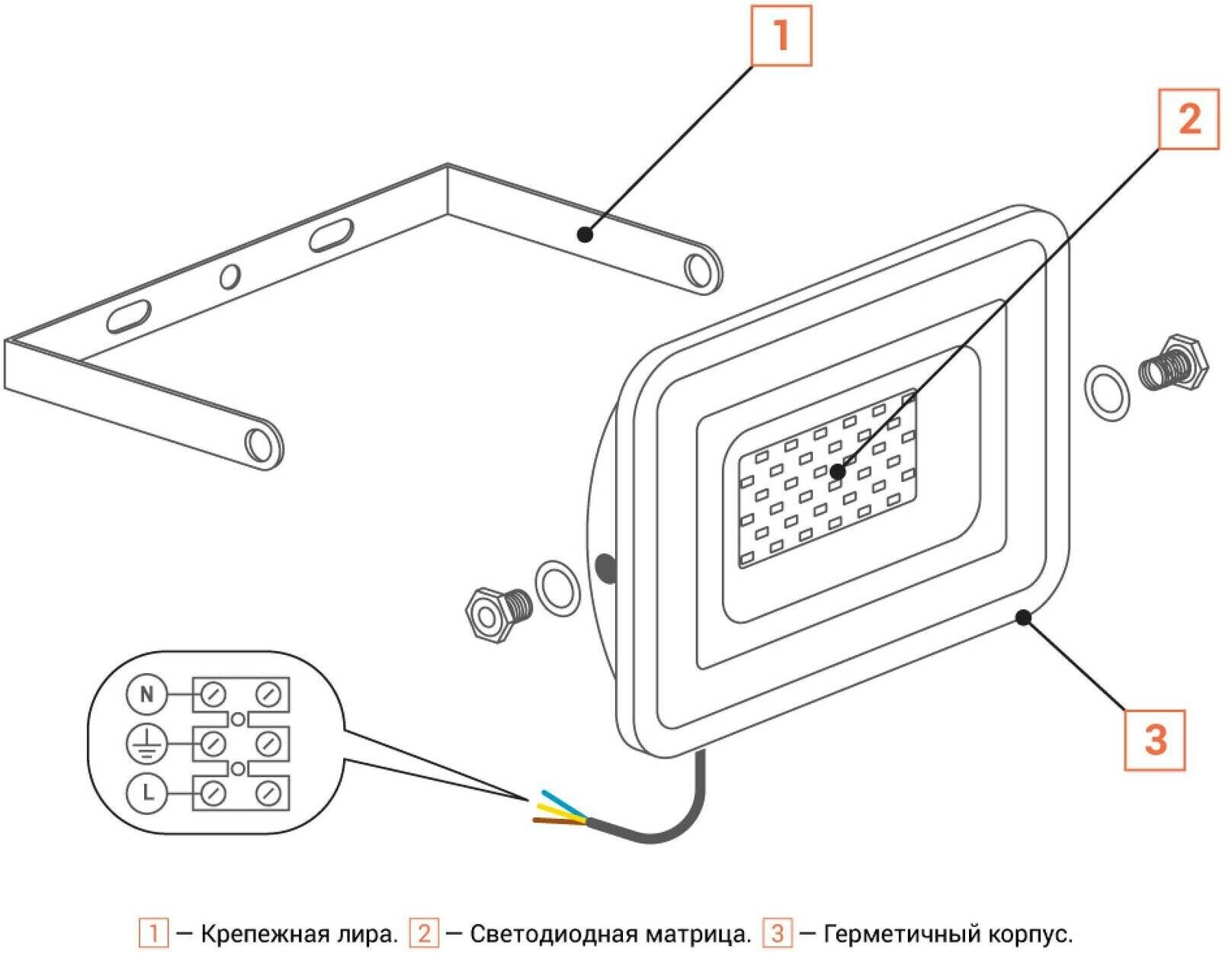 1

2

3

N

L

1 — Крепежная лира. 2 — Светодиодная матрица. 3 — Герметичный корпус.