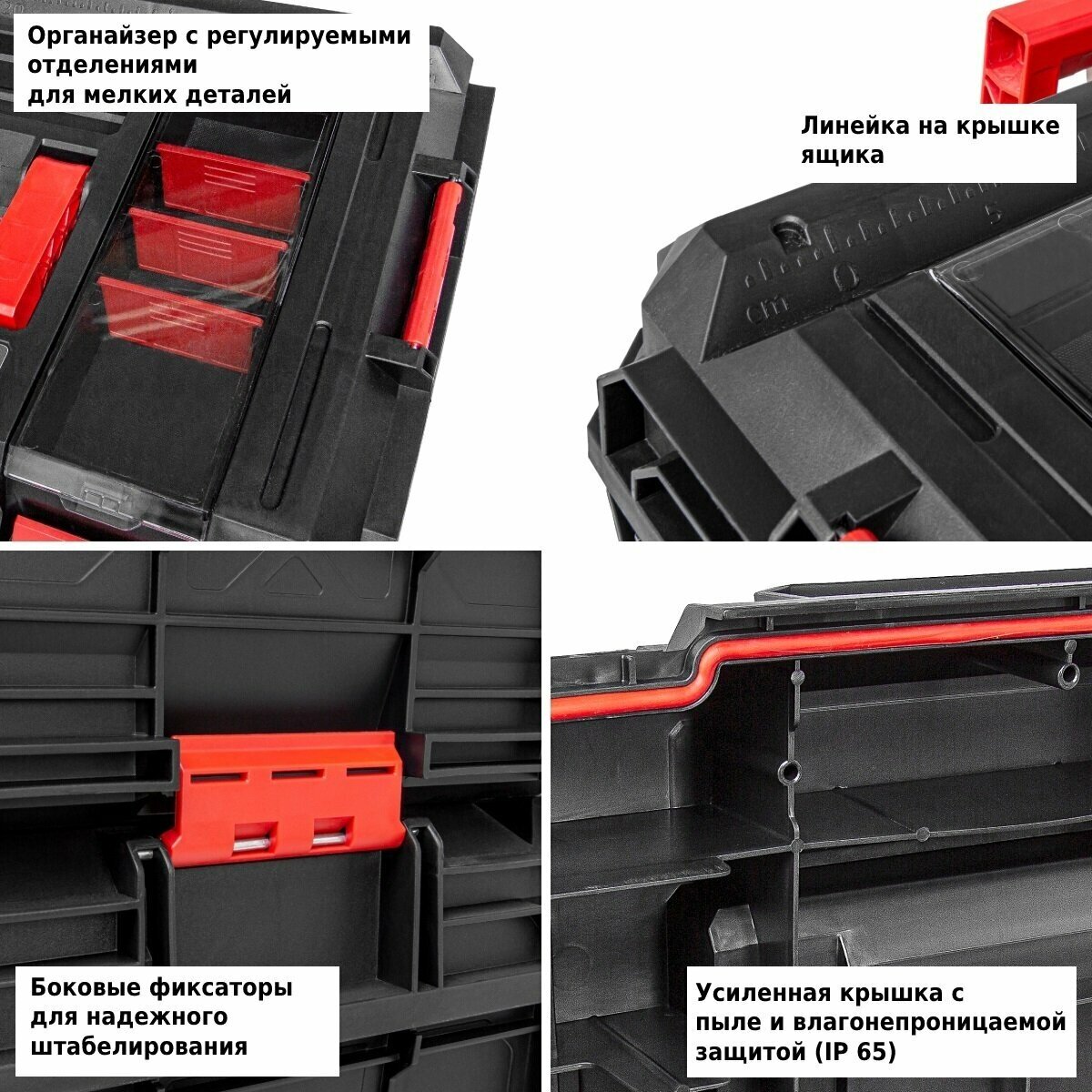 Органайзер с регулируемыми отделениями для мелких деталей

Линейка на крышке ящика

cm 0 5

Боковые фиксаторы для надежного штабелирования

Усиленная крышка с пыле и влагонепроницаемой защитой (IP 65)