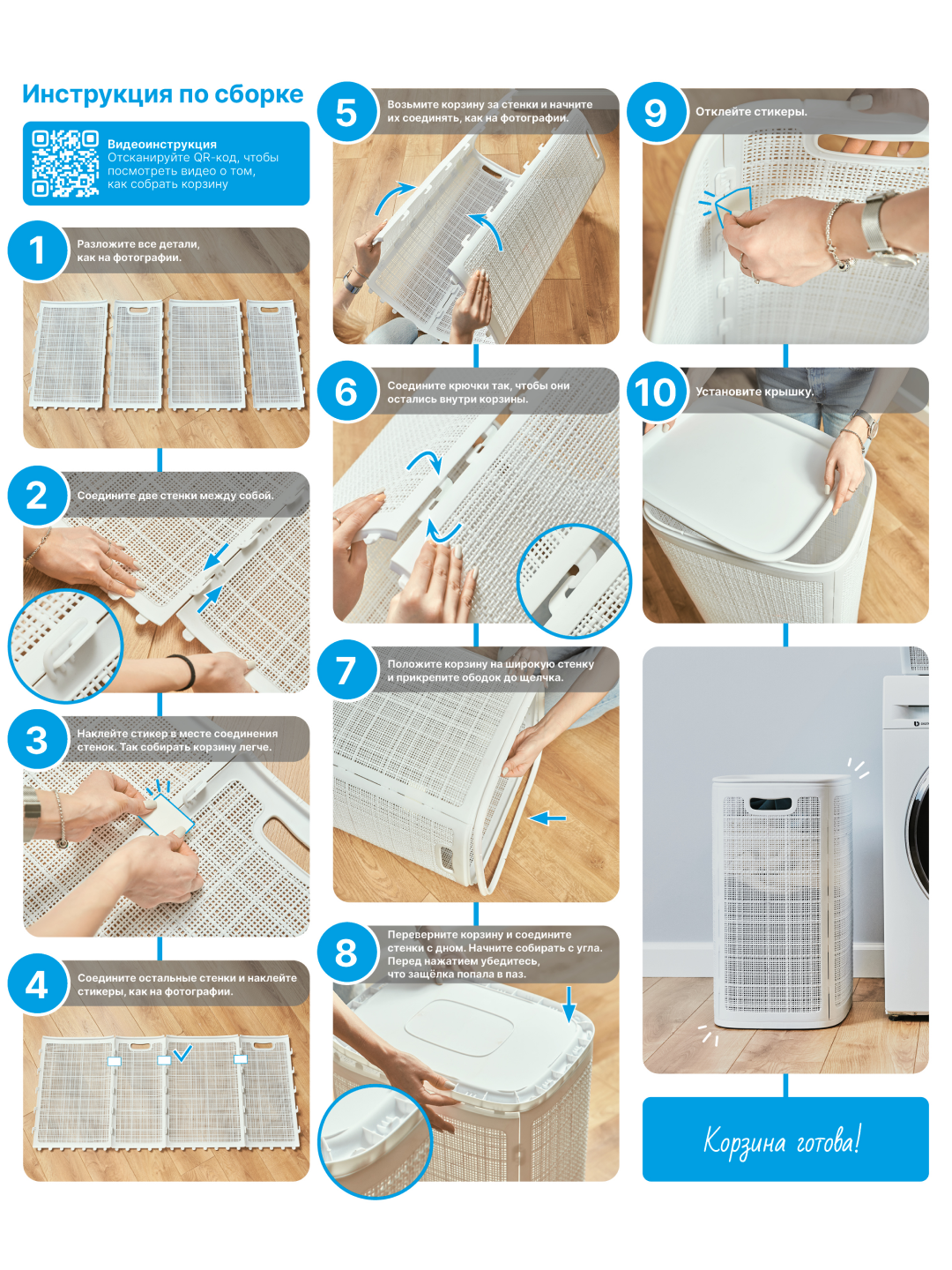 Инструкция по сборке

Видеоинструкция
Отсканируйте QR-код, чтобы посмотреть видео о том, как собрать корзину

1
Разложите все детали, как на фотографии.

2
Соедините две стенки между собой.

3
Наклейте стикер в месте соединения стенок. Так собирать корзину легче.

4
Соедините остальные стенки и наклейте стикеры, как на фотографии.

5
Возьмите корзину за стенки и начните их соединять, как на фотографии.

6
Соедините крючки так, чтобы они остались внутри корзины.

7
Положите корзину на широкую стенку и прикрепите ободок до щелчка.

8
Переверните корзину и соедините стенки с дном. Начните собирать с угла. Перед нажатием убедитесь, что защёлка попала в паз.

9
Отклейте стикеры.

10
Установите крышку.

Корзина готова!