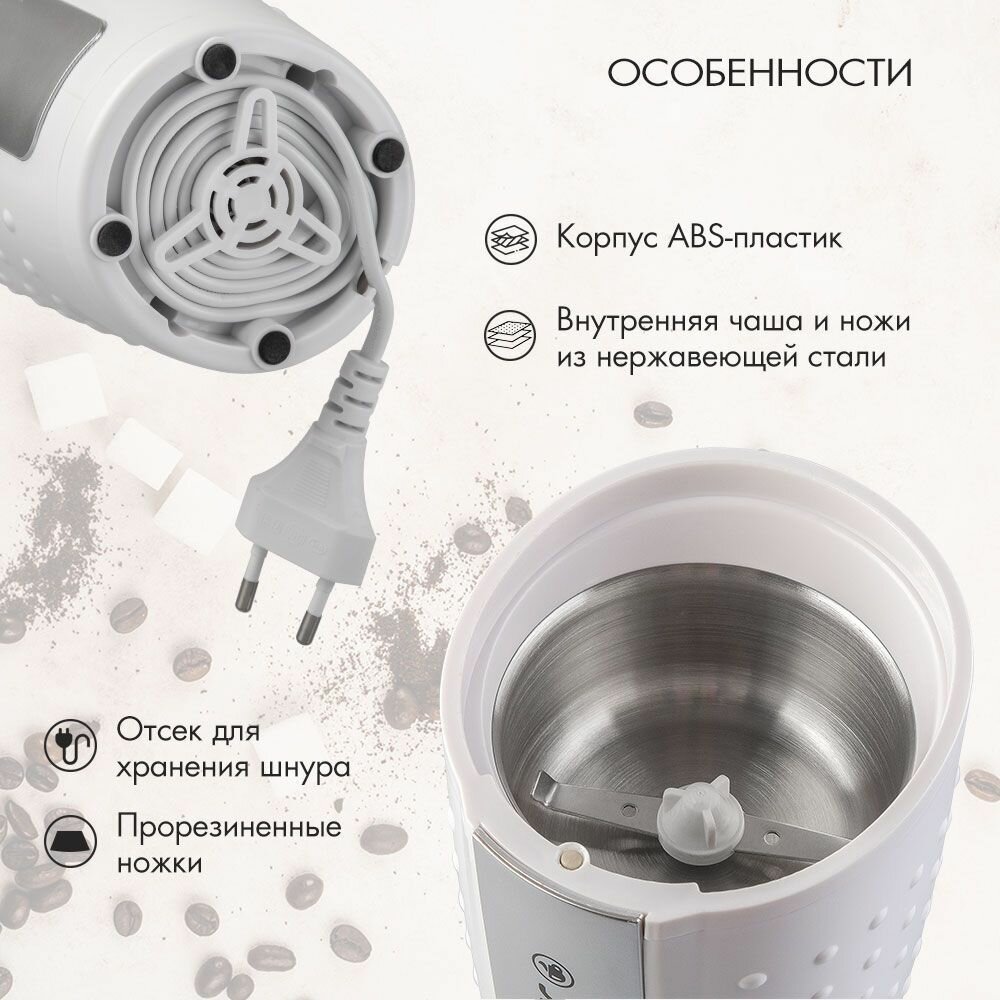 ОСОБЕННОСТИ

Корпус ABS-пластик

Внутренняя чаша и ножи из нержавеющей стали

Отсек для хранения шнура

Прорезиненные ножки