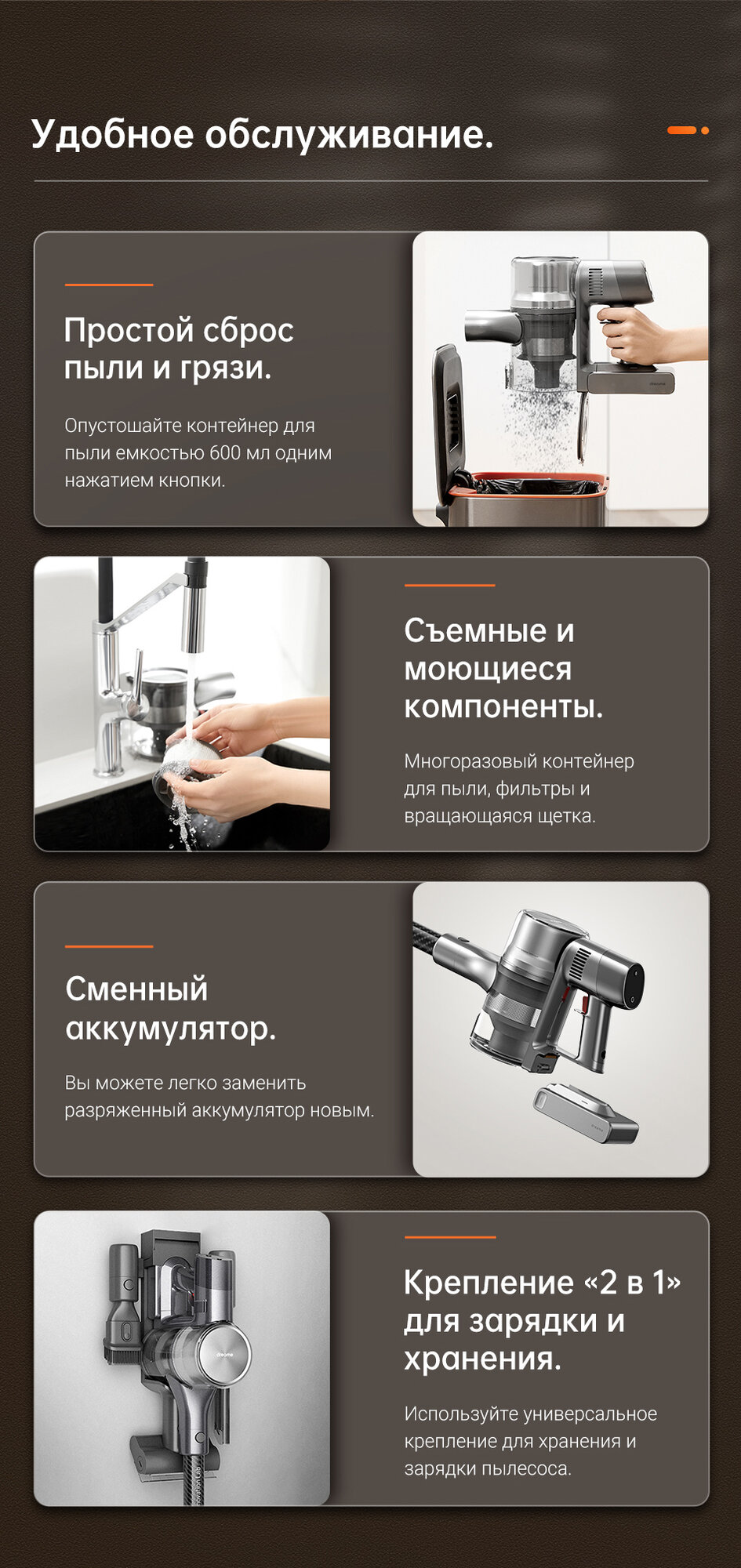 Удобное обслуживание.

Простой сброс пыли и грязи.

Опустошайте контейнер для пыли емкостью 600 мл одним нажатием кнопки.

dreame

Съемные и моющиеся компоненты.

Многоразовый контейнер для пыли, фильтры и вращающаяся щетка.

Сменный аккумулятор.

Вы можете легко заменить разряженный аккумулятор новым.

dreame

Крепление «2 в 1» для зарядки и хранения.

Используйте универсальное крепление для хранения и зарядки пылесоса.

dreame