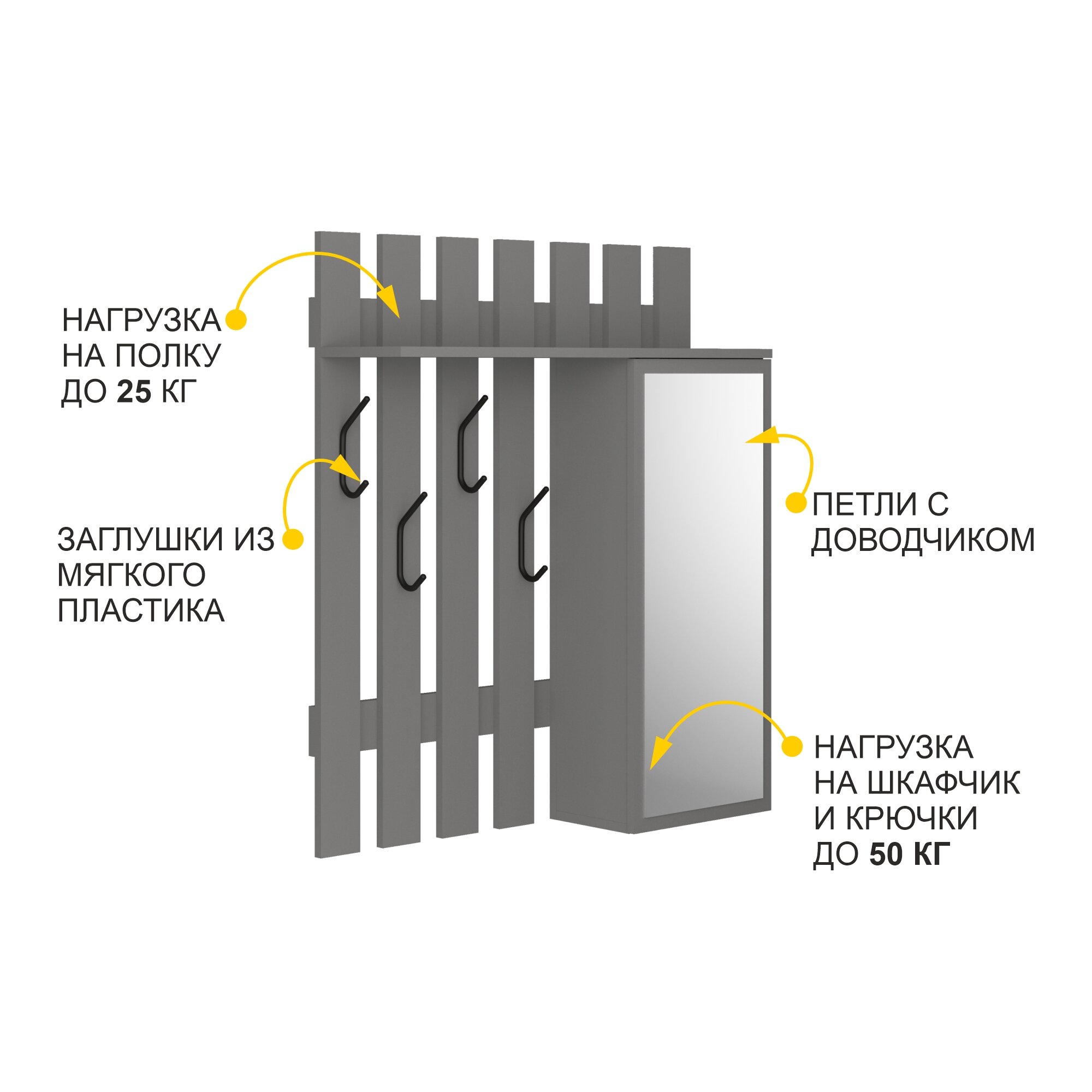 НАГРУЗКА НА ПОЛКУ ДО 25 КГ

ЗАГЛУШКИ ИЗ МЯГКОГО ПЛАСТИКА

ПЕТЛИ С ДОВОДЧИКОМ

НАГРУЗКА НА ШКАФЧИК И КРЮЧКИ ДО 50 КГ