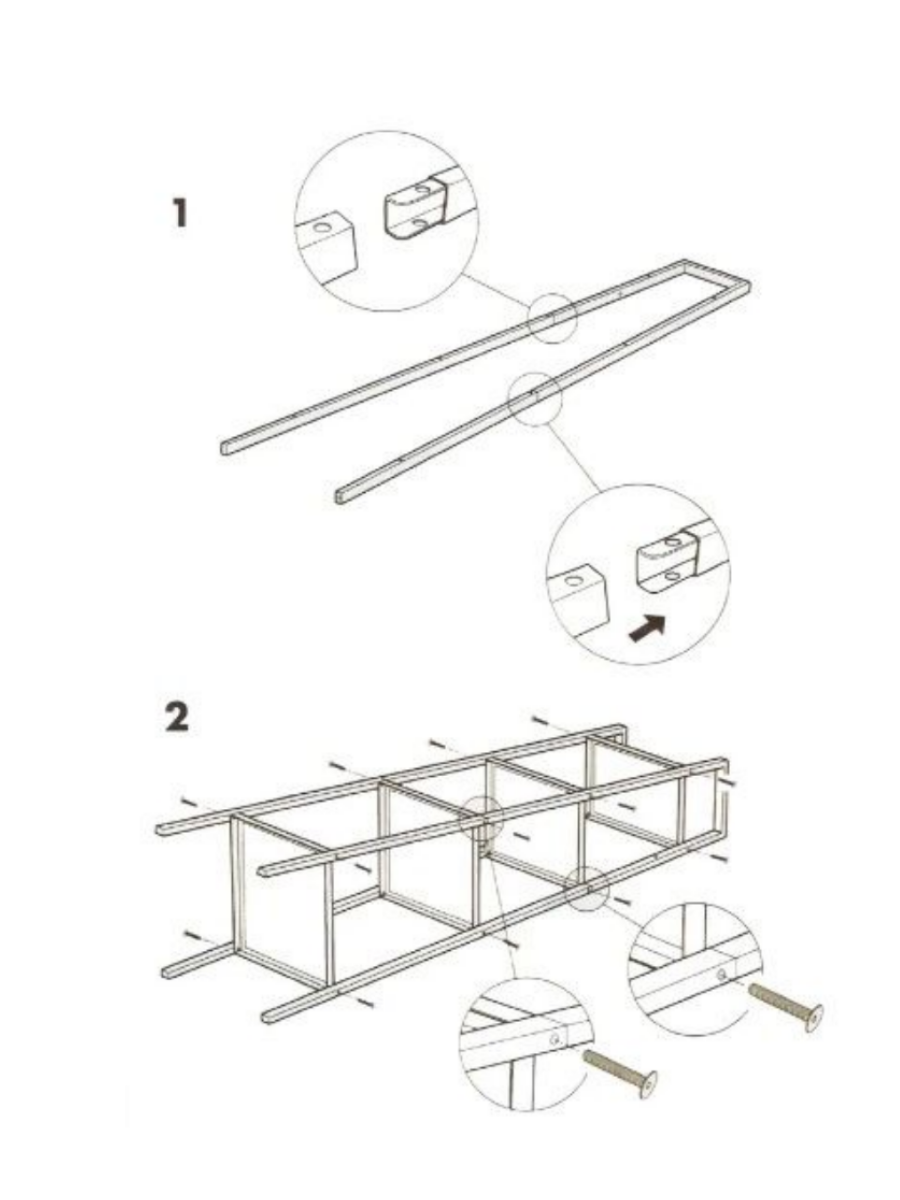 1

2