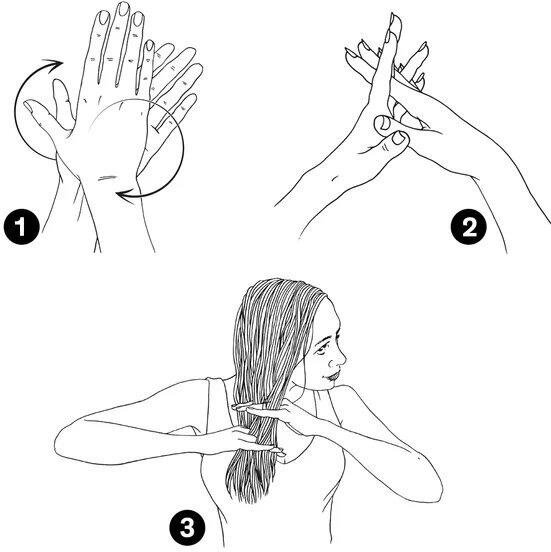 1

2

3