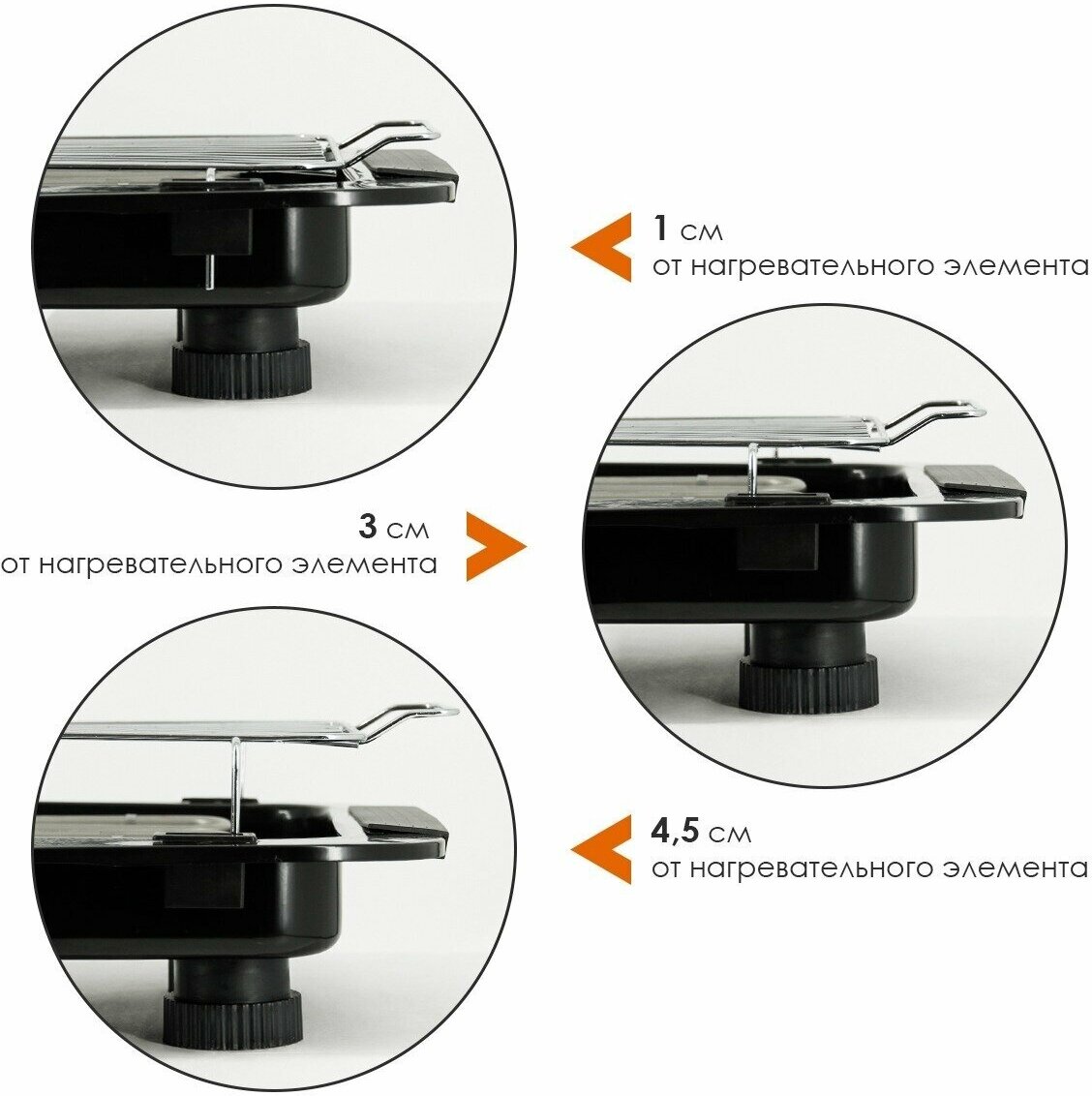 1 см
от нагревательного элемента

3 см
от нагревательного элемента

4,5 см
от нагревательного элемента