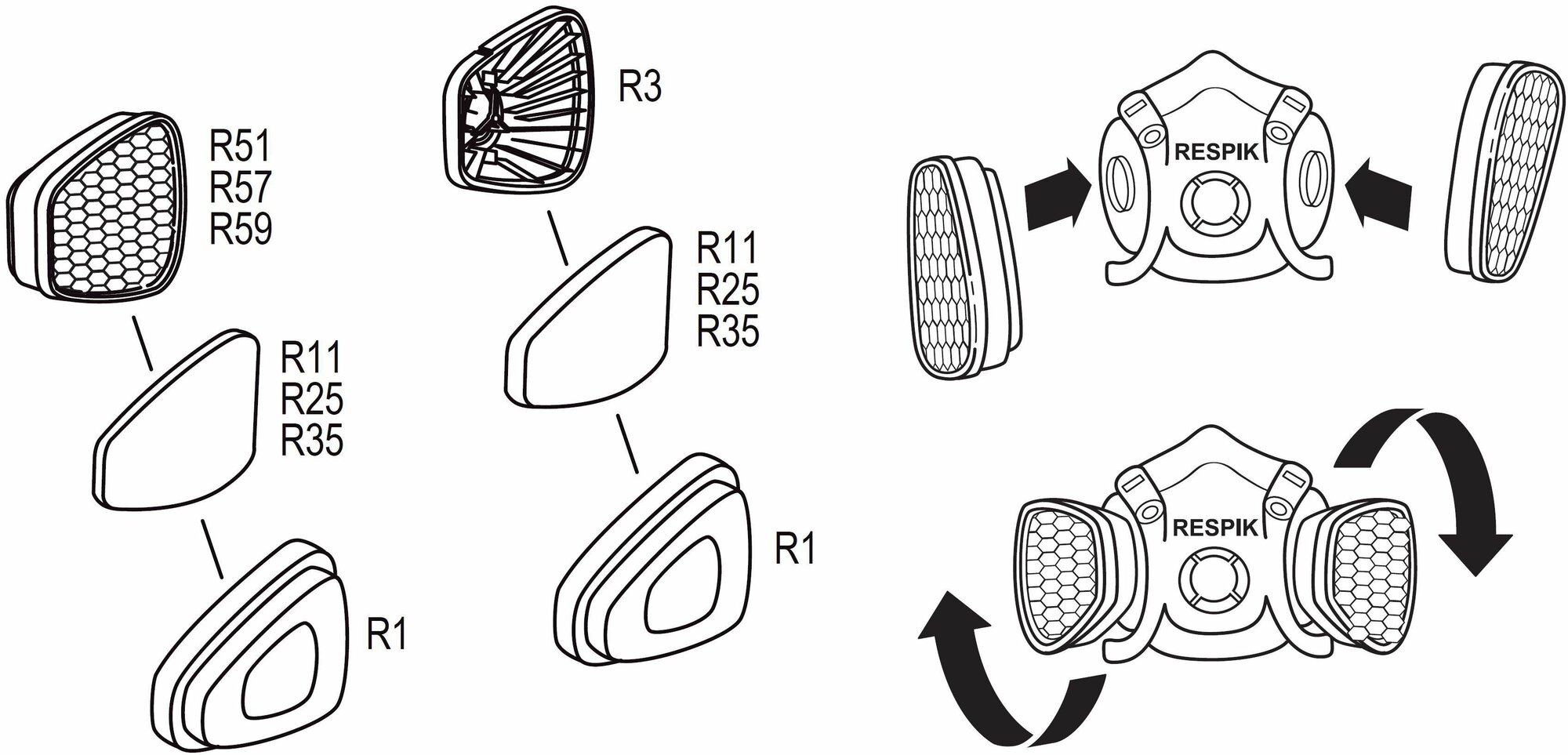 R51
R57
R59

R11
R25
R35

R1

R3

R11
R25
R35

R1

RESPIK

RESPIK