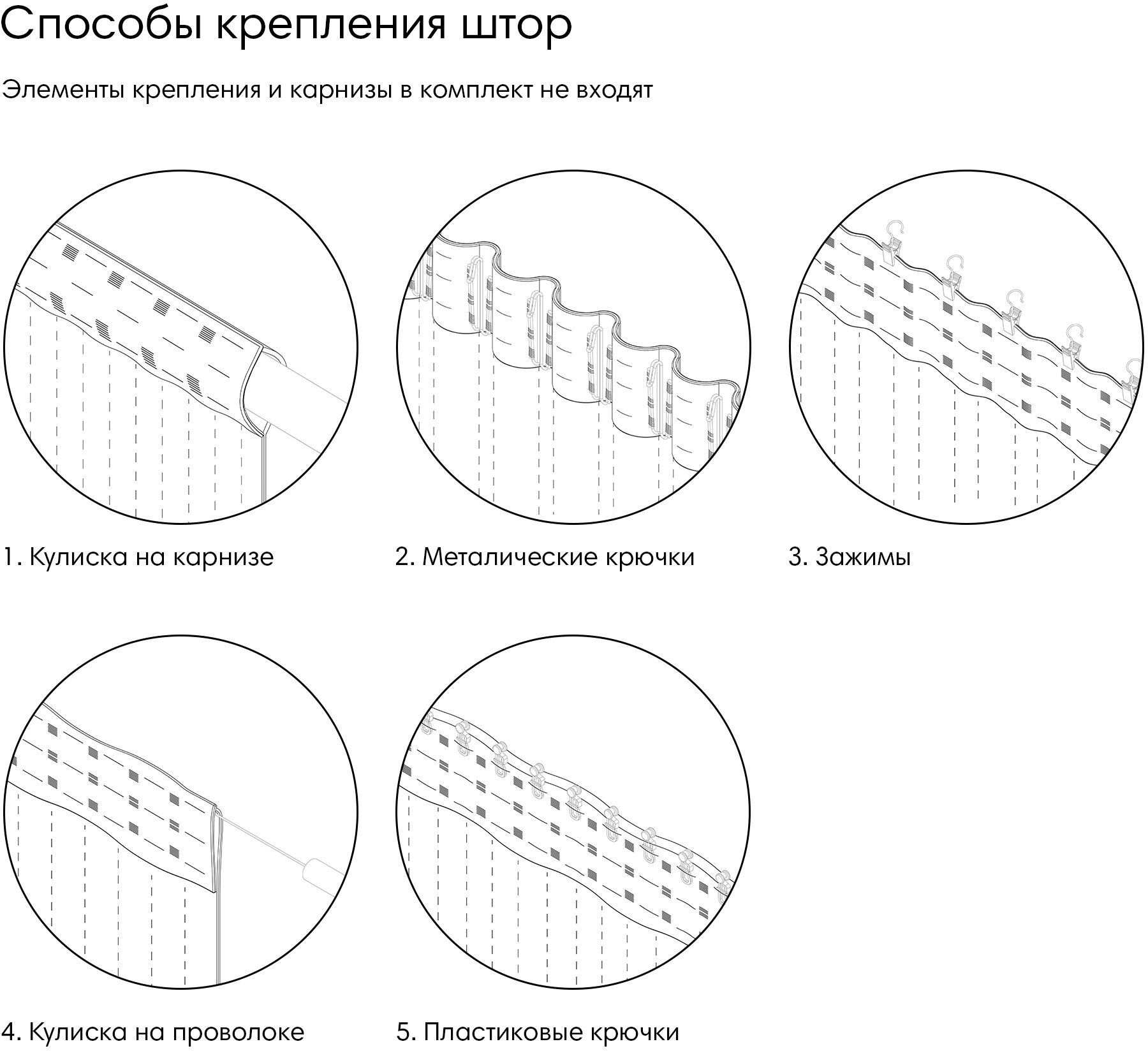 Способы крепления штор

Элементы крепления и карнизы в комплект не входят

1. Кулиска на карнизе

2. Металические крючки

3. Зажимы

4. Кулиска на проволоке

5. Пластиковые крючки