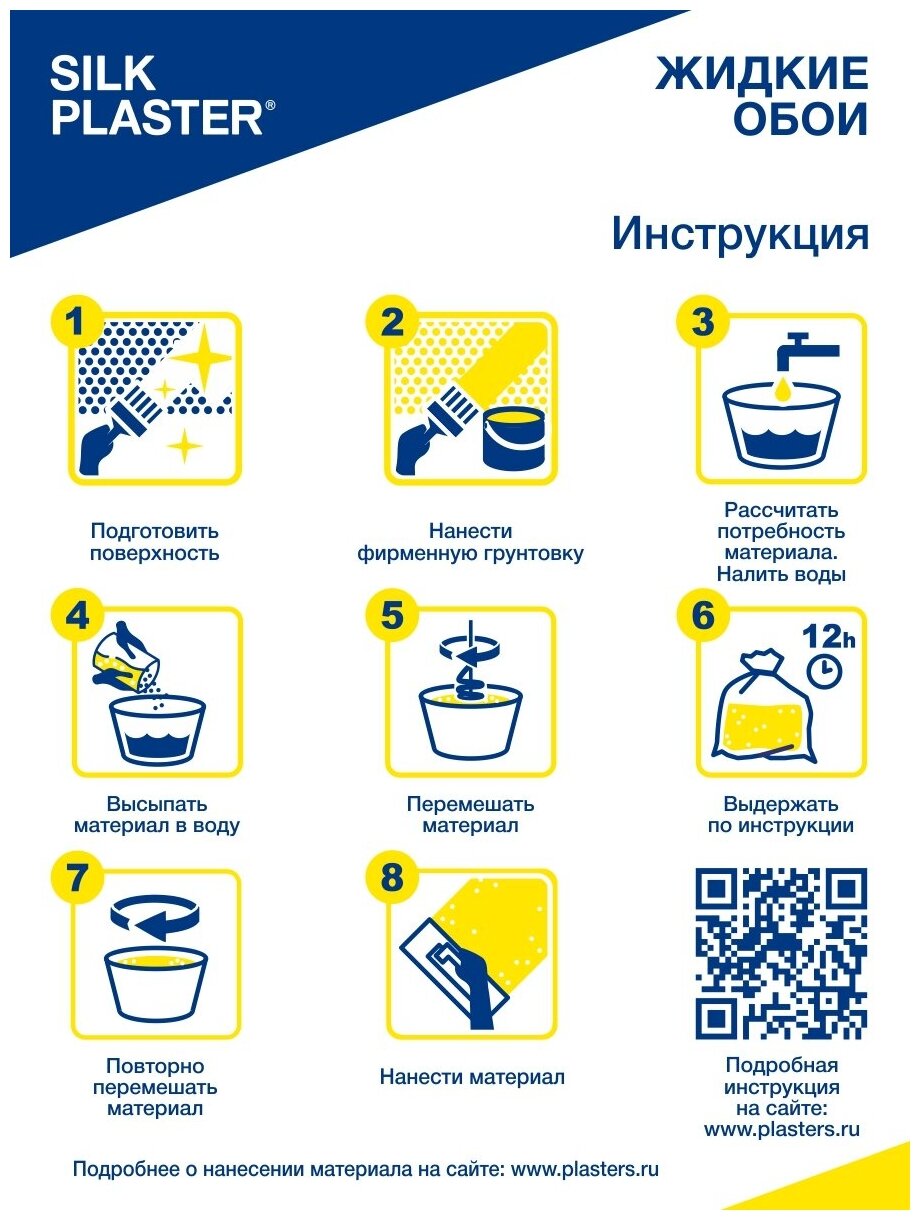 SILK PLASTER®

ЖИДКИЕ ОБОИ

Инструкция

1

Подготовить поверхность

2

Нанести фирменную грунтовку

3

Рассчитать потребность материала. Налить воды

4

Высыпать материал в воду

5

Перемешать материал

6

12h

Выдержать по инструкции

7

Повторно перемешать материал

8

Нанести материал

Подробная инструкция на сайте: www.plasters.ru

Подробнее о нанесении материала на сайте: www.plasters.ru